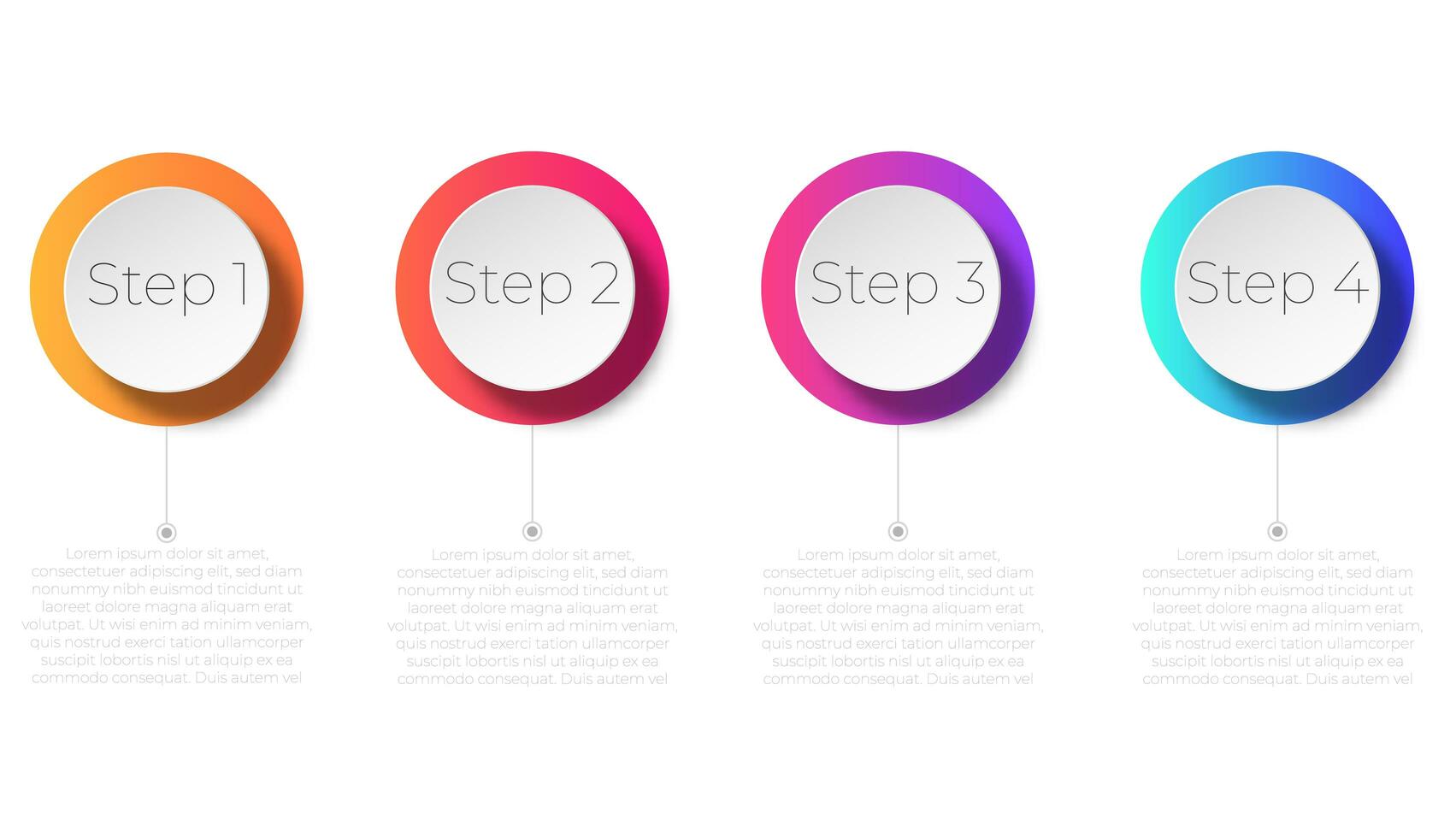 Step 1

Lorem ipsum dolor sit amet, consectetuer adipiscing elit, sed diam nonummy nibh euismod tincidunt ut laoreet dolore magna aliquam erat volutpat. Ut wisi enim ad minim veniam, quis nostrud exerci tation ullamcorper suscipit lobortis nisl ut aliquip ex ea commodo consequat. Duis autem vel

Step 2

Lorem ipsum dolor sit amet, consectetuer adipiscing elit, sed diam nonummy nibh euismod tincidunt ut laoreet dolore magna aliquam erat volutpat. Ut wisi enim ad minim veniam, quis nostrud exerci tation ullamcorper suscipit lobortis nisl ut aliquip ex ea commodo consequat. Duis autem vel

Step 3

Lorem ipsum dolor sit amet, consectetuer adipiscing elit, sed diam nonummy nibh euismod tincidunt ut laoreet dolore magna aliquam erat volutpat. Ut wisi enim ad minim veniam, quis nostrud exerci tation ullamcorper suscipit lobortis nisl ut aliquip ex ea commodo consequat. Duis autem vel

Step 4

Lorem ipsum dolor sit amet, consectetuer adipiscing elit, sed diam nonummy nibh euismod tincidunt ut laoreet dolore magna aliquam erat volutpat. Ut wisi enim ad minim veniam, quis nostrud exerci tation ullamcorper suscipit lobortis nisl ut aliquip ex ea commodo consequat. Duis autem vel