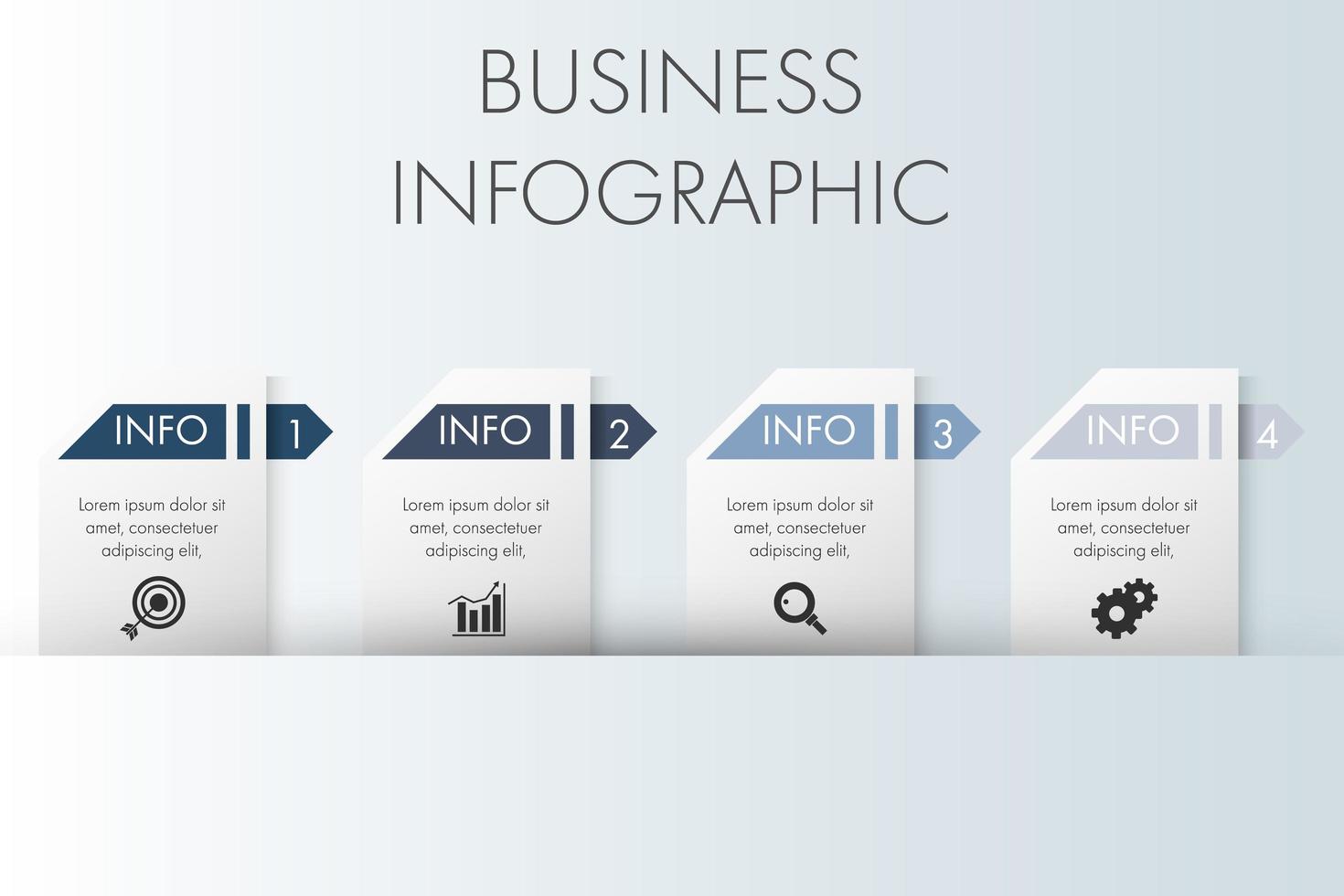 BUSINESS
INFOGRAPHIC

INFO 1

Lorem ipsum dolor sit amet, consectetuer adipiscing elit,

INFO 2

Lorem ipsum dolor sit amet, consectetuer adipiscing elit,

INFO 3

Lorem ipsum dolor sit amet, consectetuer adipiscing elit,

INFO 4

Lorem ipsum dolor sit amet, consectetuer adipiscing elit,