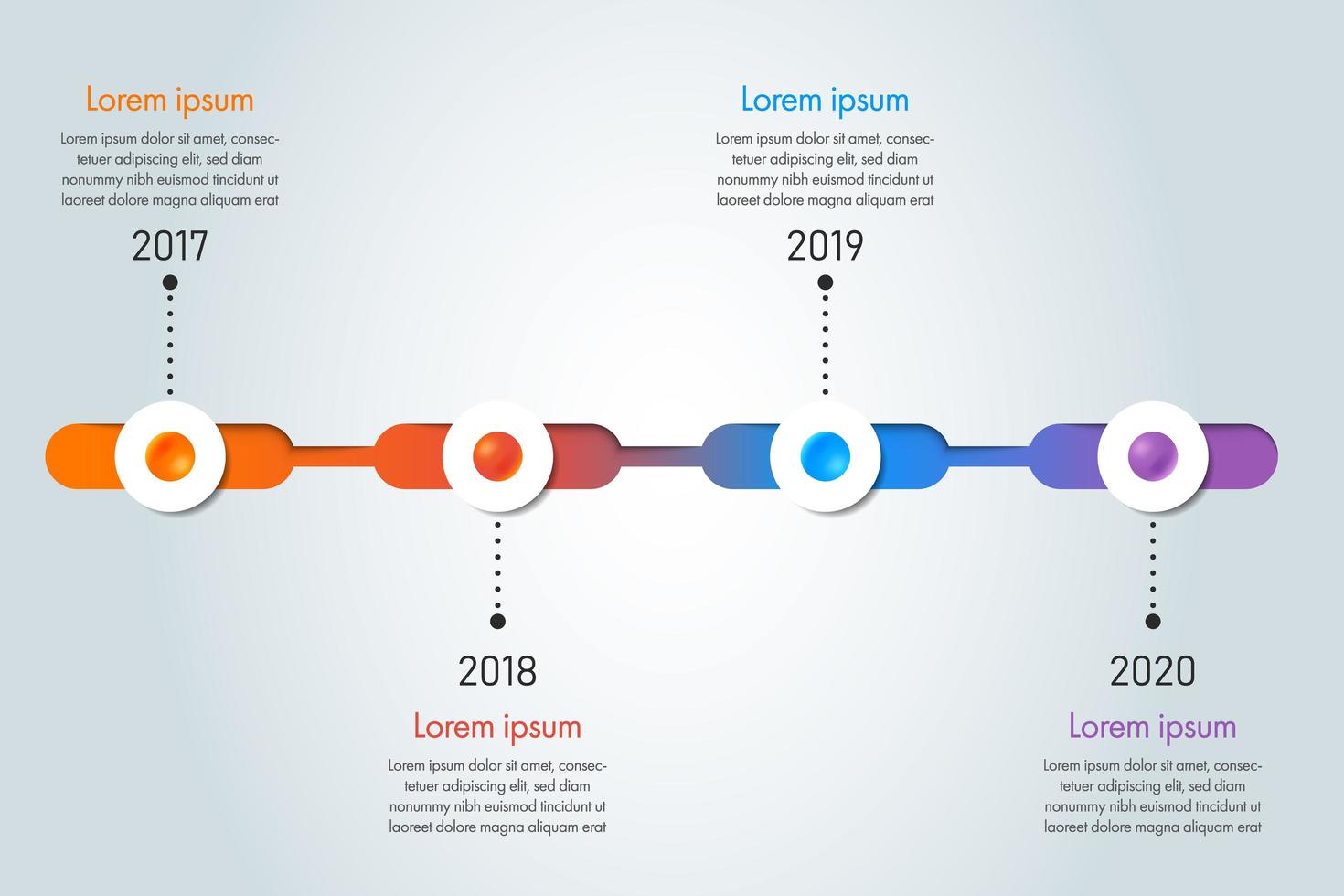 Lorem ipsum

Lorem ipsum dolor sit amet, consectetuer adipiscing elit, sed diam nonummy nibh euismod tincidunt ut laoreet dolore magna aliquam erat

2017

Lorem ipsum

Lorem ipsum dolor sit amet, consectetuer adipiscing elit, sed diam nonummy nibh euismod tincidunt ut laoreet dolore magna aliquam erat

2019

2018

Lorem ipsum

Lorem ipsum dolor sit amet, consectetuer adipiscing elit, sed diam nonummy nibh euismod tincidunt ut laoreet dolore magna aliquam erat

2020

Lorem ipsum

Lorem ipsum dolor sit amet, consectetuer adipiscing elit, sed diam nonummy nibh euismod tincidunt ut laoreet dolore magna aliquam erat