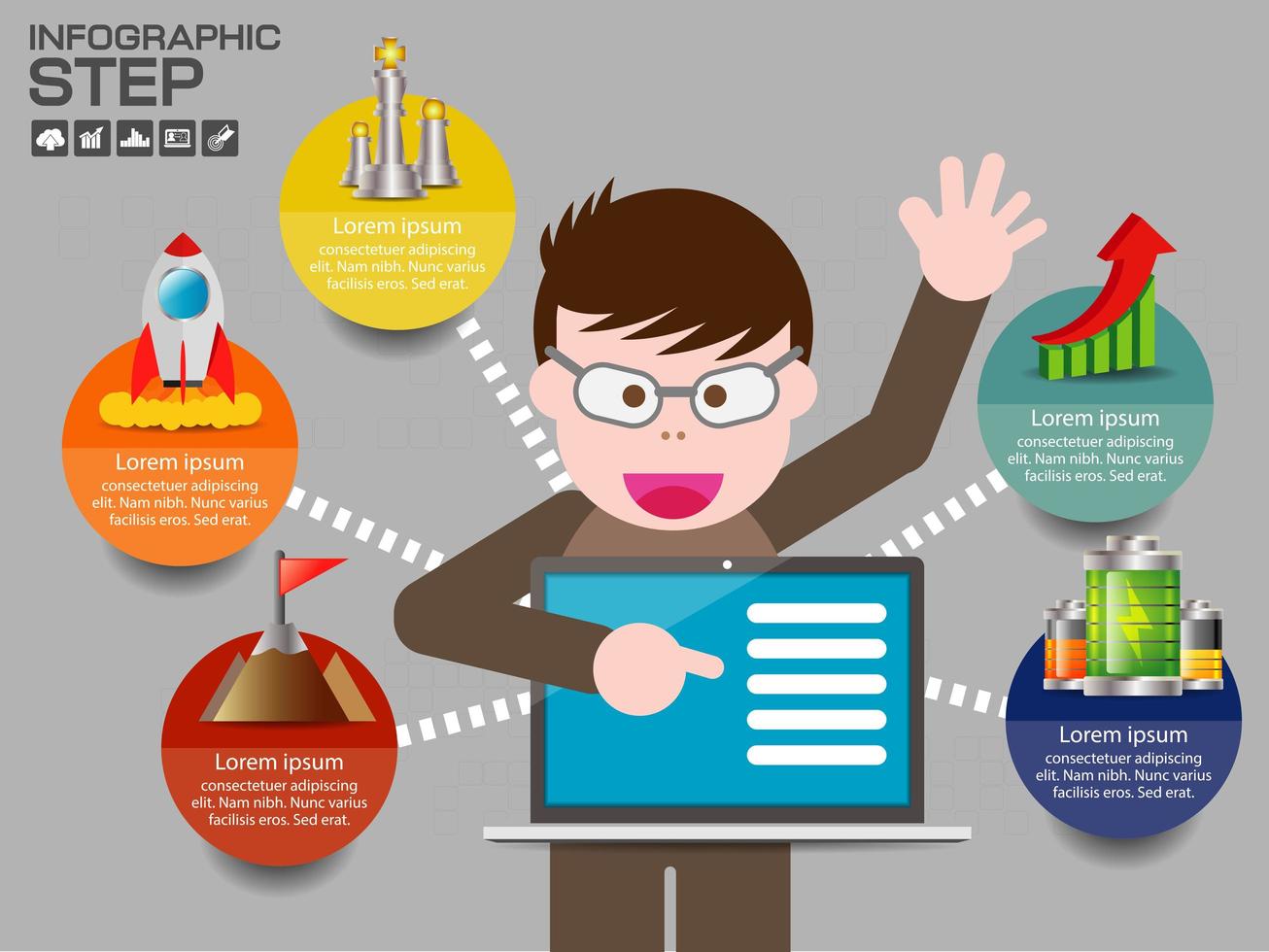 INFOGRAPHIC
STEP

Lorem ipsum
consectetuer adipiscing elit. Nam nibh. Nunc varius facilisis eros. Sed erat.

Lorem ipsum
consectetuer adipiscing elit. Nam nibh. Nunc varius facilisis eros. Sed erat.

Lorem ipsum
consectetuer adipiscing elit. Nam nibh. Nunc varius facilisis eros. Sed erat.

Lorem ipsum
consectetuer adipiscing elit. Nam nibh. Nunc varius facilisis eros. Sed erat.

Lorem ipsum
consectetuer adipiscing elit. Nam nibh. Nunc varius facilisis eros. Sed erat.