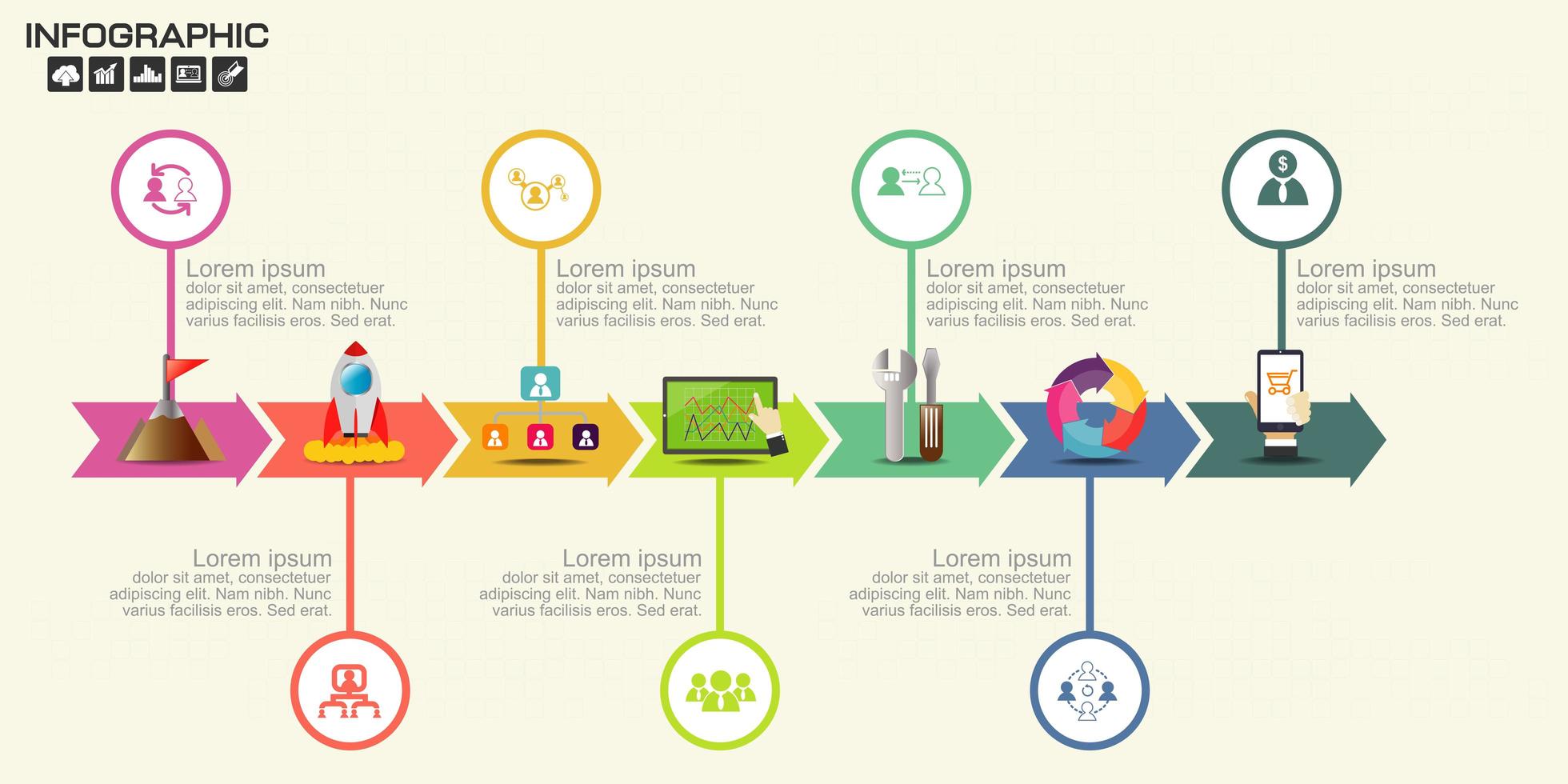 INFOGRAPHIC

Lorem ipsum
dolor sit amet, consectetuer adipiscing elit. Nam nibh. Nunc varius facilisis eros. Sed erat.

Lorem ipsum
dolor sit amet, consectetuer adipiscing elit. Nam nibh. Nunc varius facilisis eros. Sed erat.

Lorem ipsum
dolor sit amet, consectetuer adipiscing elit. Nam nibh. Nunc varius facilisis eros. Sed erat.

Lorem ipsum
dolor sit amet, consectetuer adipiscing elit. Nam nibh. Nunc varius facilisis eros. Sed erat.

$

Lorem ipsum
dolor sit amet, consectetuer adipiscing elit. Nam nibh. Nunc varius facilisis eros. Sed erat.

Lorem ipsum
dolor sit amet, consectetuer adipiscing elit. Nam nibh. Nunc varius facilisis eros. Sed erat.

Lorem ipsum
dolor sit amet, consectetuer adipiscing elit. Nam nibh. Nunc varius facilisis eros. Sed erat.