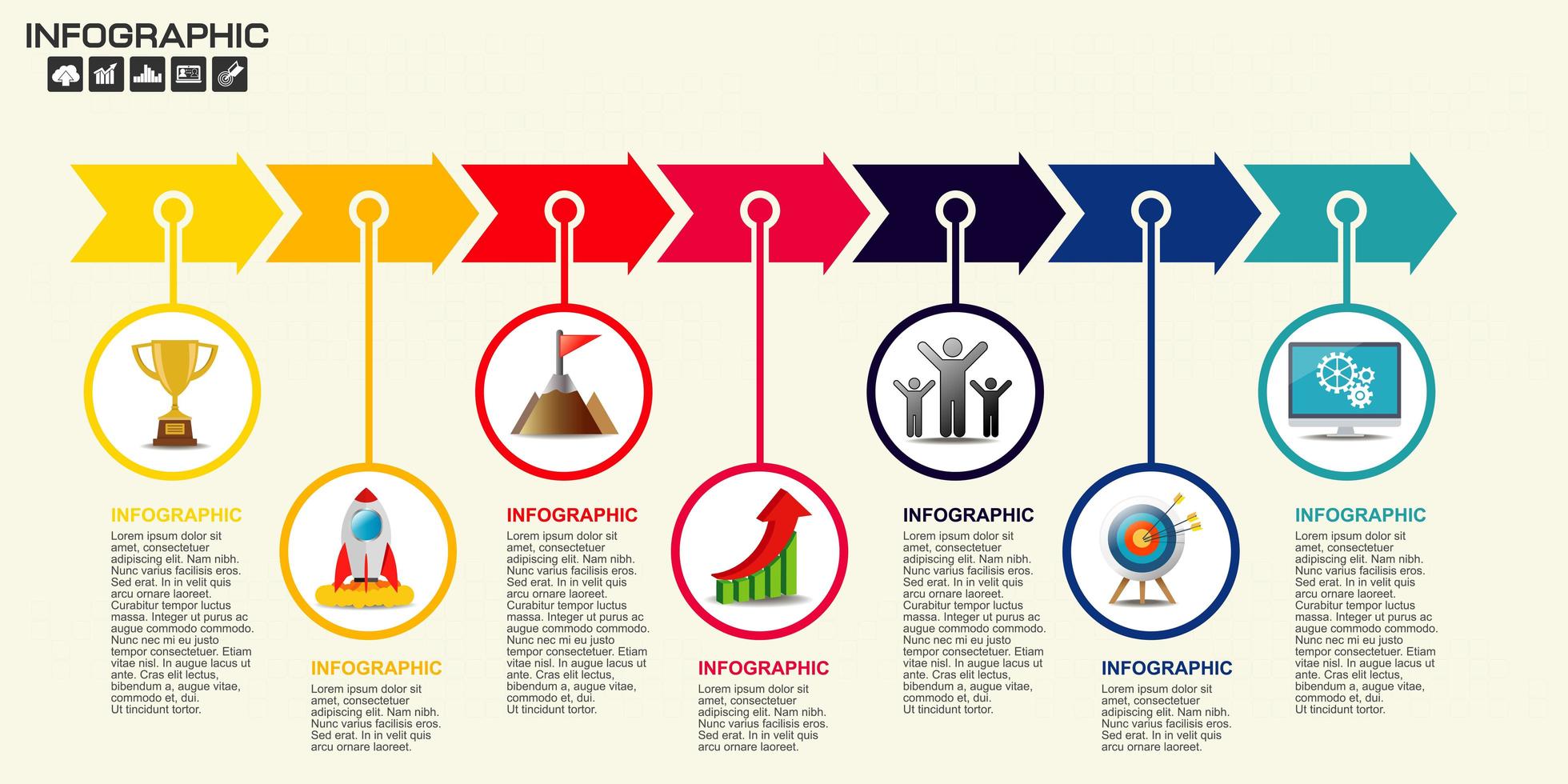 INFOGRAPHIC

INFOGRAPHIC
Lorem ipsum dolor sit amet, consectetuer adipiscing elit. Nam nibh. Nunc varius facilisis eros. Sed erat. In in velit quis arcu ornare laoreet. Curabitur tempor luctus massa. Integer ut purus ac augue commodo commodo. Nunc nec mi eu justo tempor consectetuer. Etiam vitae nisl. In augue lacus ut ante. Cras elit lectus, bibendum a, augue vitae, commodo et, dui. Ut tincidunt tortor.

INFOGRAPHIC
Lorem ipsum dolor sit amet, consectetuer adipiscing elit. Nam nibh. Nunc varius facilisis eros. Sed erat. In in velit quis arcu ornare laoreet.

INFOGRAPHIC
Lorem ipsum dolor sit amet, consectetuer adipiscing elit. Nam nibh. Nunc varius facilisis eros. Sed erat. In in velit quis arcu ornare laoreet. Curabitur tempor luctus massa. Integer ut purus ac augue commodo commodo. Nunc nec mi eu justo tempor consectetuer. Etiam vitae nisl. In augue lacus ut ante. Cras elit lectus, bibendum a, augue vitae, commodo et, dui. Ut tincidunt tortor.

INFOGRAPHIC
Lorem ipsum dolor sit amet, consectetuer adipiscing elit. Nam nibh. Nunc varius facilisis eros. Sed erat. In in velit quis arcu ornare laoreet.

INFOGRAPHIC
Lorem ipsum dolor sit amet, consectetuer adipiscing elit. Nam nibh. Nunc varius facilisis eros. Sed erat. In in velit quis arcu ornare laoreet. Curabitur tempor luctus massa. Integer ut purus ac augue commodo commodo. Nunc nec mi eu justo tempor consectetuer. Etiam vitae nisl. In augue lacus ut ante. Cras elit lectus, bibendum a, augue vitae, commodo et, dui. Ut tincidunt tortor.

INFOGRAPHIC
Lorem ipsum dolor sit amet, consectetuer adipiscing elit. Nam nibh. Nunc varius facilisis eros. Sed erat. In in velit quis arcu ornare laoreet.

INFOGRAPHIC
Lorem ipsum dolor sit amet, consectetuer adipiscing elit. Nam nibh. Nunc varius facilisis eros. Sed erat. In in velit quis arcu ornare laoreet. Curabitur tempor luctus massa. Integer ut purus ac augue commodo commodo. Nunc nec mi eu justo tempor consectetuer. Etiam vitae nisl. In augue lacus ut ante. Cras elit lectus, bibendum a, augue vitae, commodo et, dui. Ut tincidunt tortor.