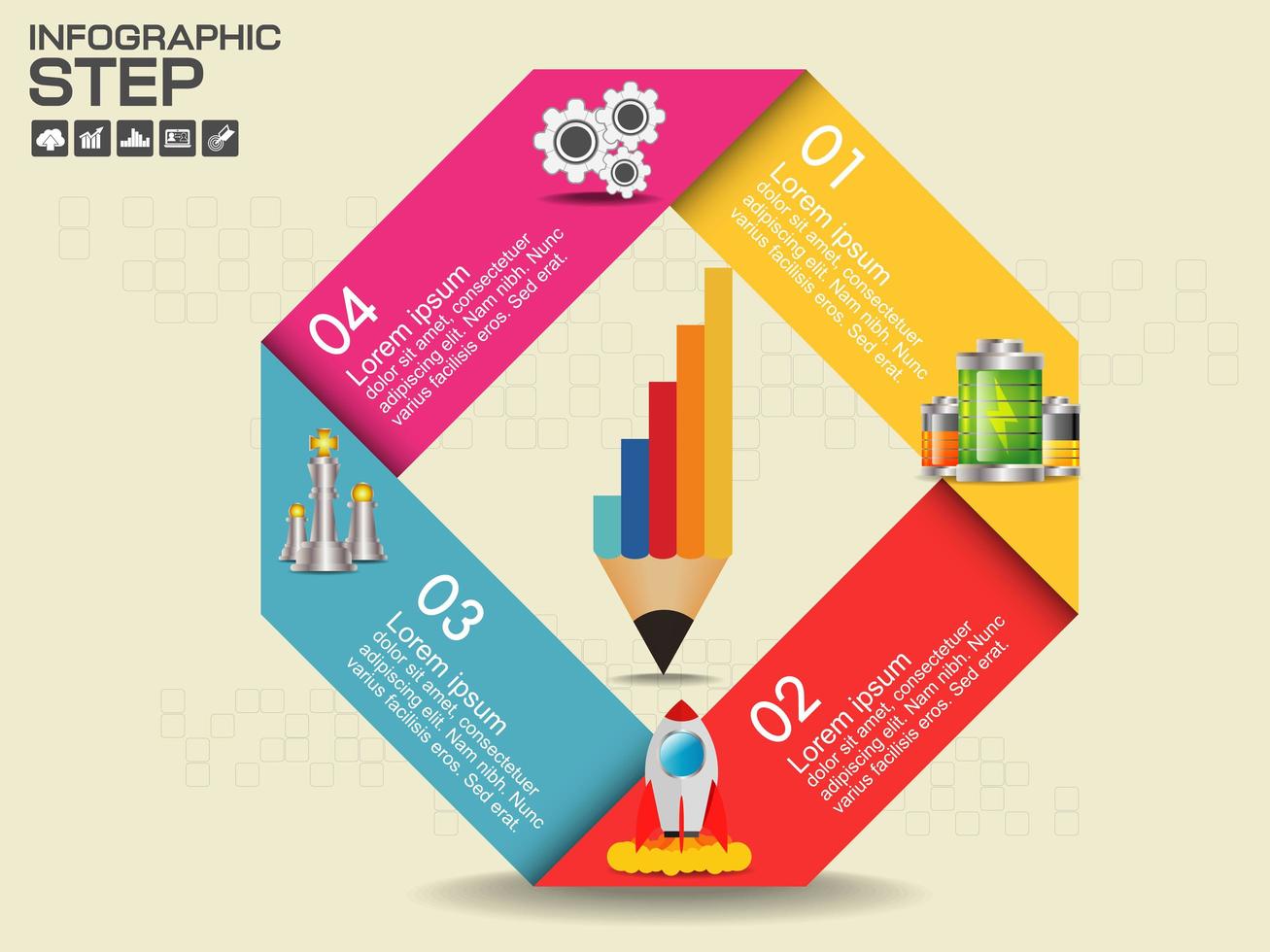 INFOGRAPHIC
STEP

01
Lorem ipsum
dolor sit amet, consectetuer adipiscing elit. Nam nibh. Nunc varius facilisis eros. Sed erat.

02
Lorem ipsum
dolor sit amet, consectetuer adipiscing elit. Nam nibh. Nunc varius facilisis eros. Sed erat.

03
Lorem ipsum
dolor sit amet, consectetuer adipiscing elit. Nam nibh. Nunc varius facilisis eros. Sed erat.

04
Lorem ipsum
dolor sit amet, consectetuer adipiscing elit. Nam nibh. Nunc varius facilisis eros. Sed erat.