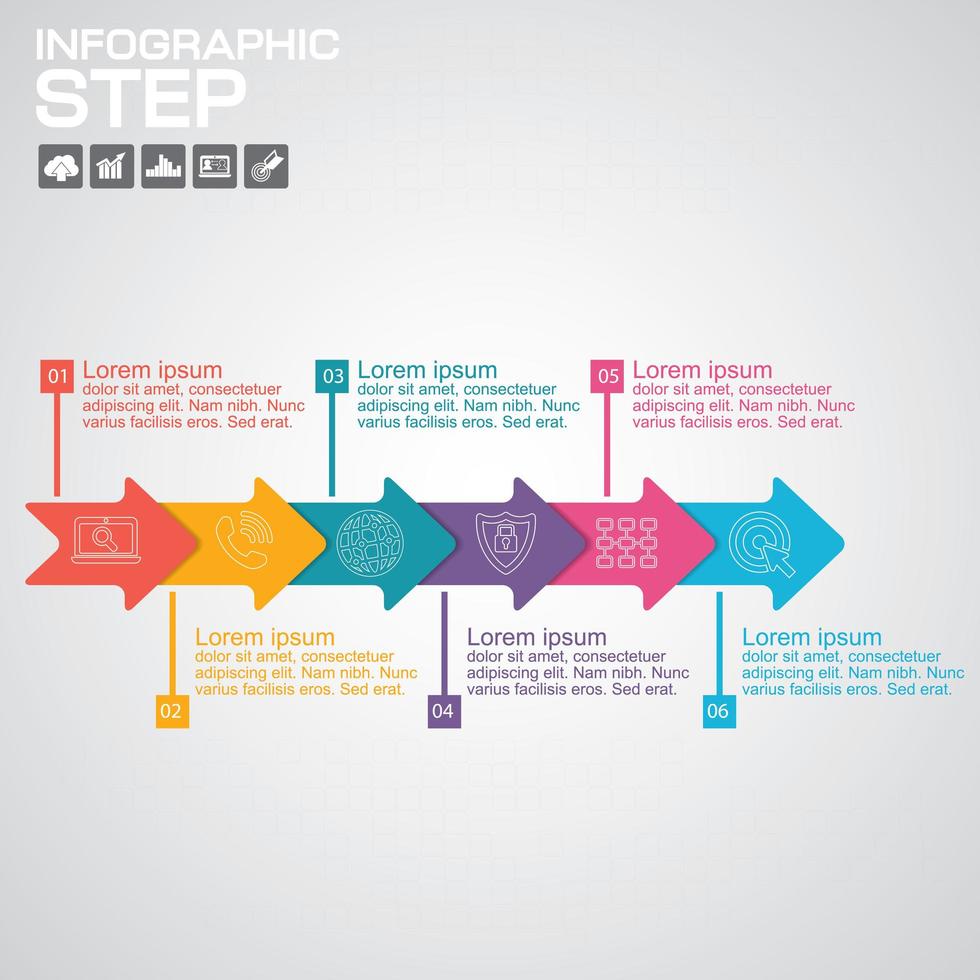 INFOGRAPHIC
STEP

01 Lorem ipsum
dolor sit amet, consectetuer adipiscing elit. Nam nibh. Nunc varius facilisis eros. Sed erat.

03 Lorem ipsum
dolor sit amet, consectetuer adipiscing elit. Nam nibh. Nunc varius facilisis eros. Sed erat.

05 Lorem ipsum
dolor sit amet, consectetuer adipiscing elit. Nam nibh. Nunc varius facilisis eros. Sed erat.

Lorem ipsum
dolor sit amet, consectetuer adipiscing elit. Nam nibh. Nunc varius facilisis eros. Sed erat.
02

Lorem ipsum
dolor sit amet, consectetuer adipiscing elit. Nam nibh. Nunc varius facilisis eros. Sed erat.
04

Lorem ipsum
dolor sit amet, consectetuer adipiscing elit. Nam nibh. Nunc varius facilisis eros. Sed erat.
06