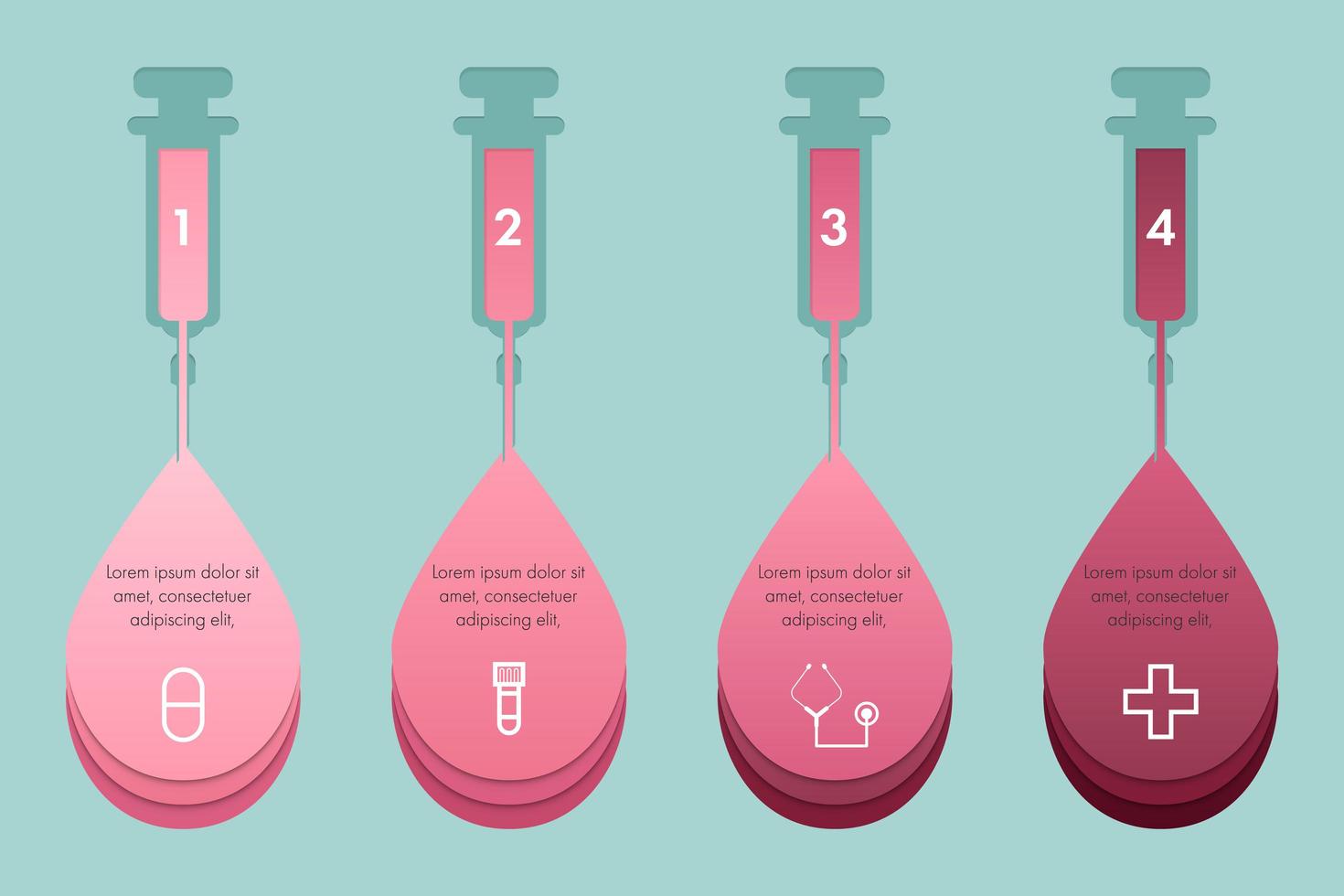 1

Lorem ipsum dolor sit amet, consectetuer adipiscing elit,

2

Lorem ipsum dolor sit amet, consectetuer adipiscing elit,

3

Lorem ipsum dolor sit amet, consectetuer adipiscing elit,

4

Lorem ipsum dolor sit amet, consectetuer adipiscing elit,