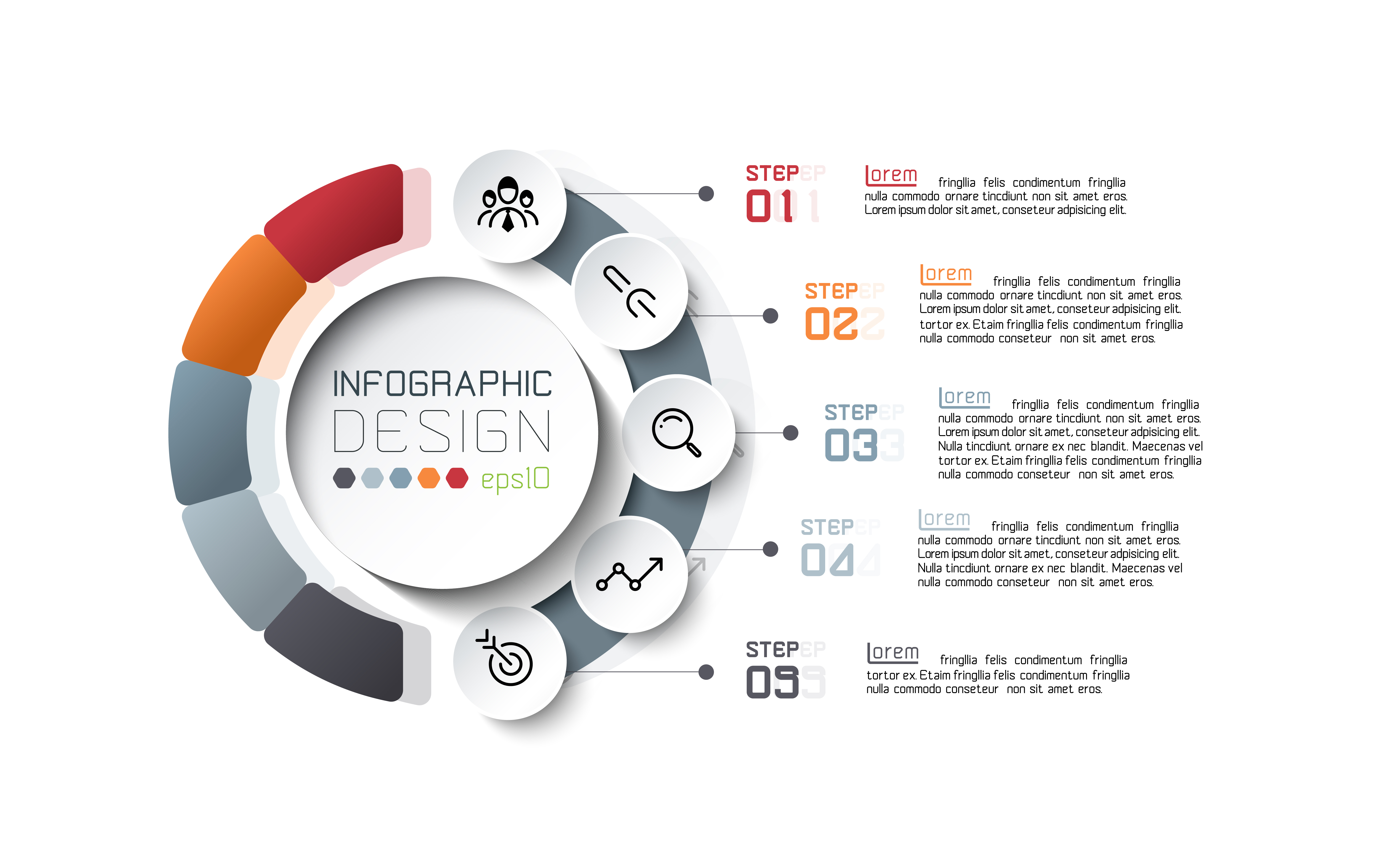 INFOGRAPHIC
DESIGN
eps10

STEP
01
lorem fringllia felis condimentum fringllia nulla commodo ornare tincdiunt non sit amet eros. Lorem ipsum dolor sit amet, conseteur adpisicing elit.

STEP
02
lorem fringllia felis condimentum fringllia nulla commodo ornare tincdiunt non sit amet eros. Lorem ipsum dolor sit amet, conseteur adpisicing elit. tortor ex. Etaim fringllia felis condimentum fringllia nulla commodo conseteur non sit amet eros.

STEP
03
lorem fringllia felis condimentum fringllia nulla commodo ornare tincdiunt non sit amet eros. Lorem ipsum dolor sit amet, conseteur adpisicing elit. Nulla tincdiunt ornare ex nec blandit. Maecenas vel tortor ex. Etaim fringllia felis condimentum fringllia nulla commodo conseteur non sit amet eros.

STEP
04
lorem fringllia felis condimentum fringllia nulla commodo ornare tincdiunt non sit amet eros. Lorem ipsum dolor sit amet, conseteur adpisicing elit. Nulla tincdiunt ornare ex nec blandit. Maecenas vel nulla commodo conseteur non sit amet eros.

STEP
05
lorem fringllia felis condimentum fringllia tortor ex. Etaim fringllia felis condimentum fringllia nulla commodo conseteur non sit amet eros.