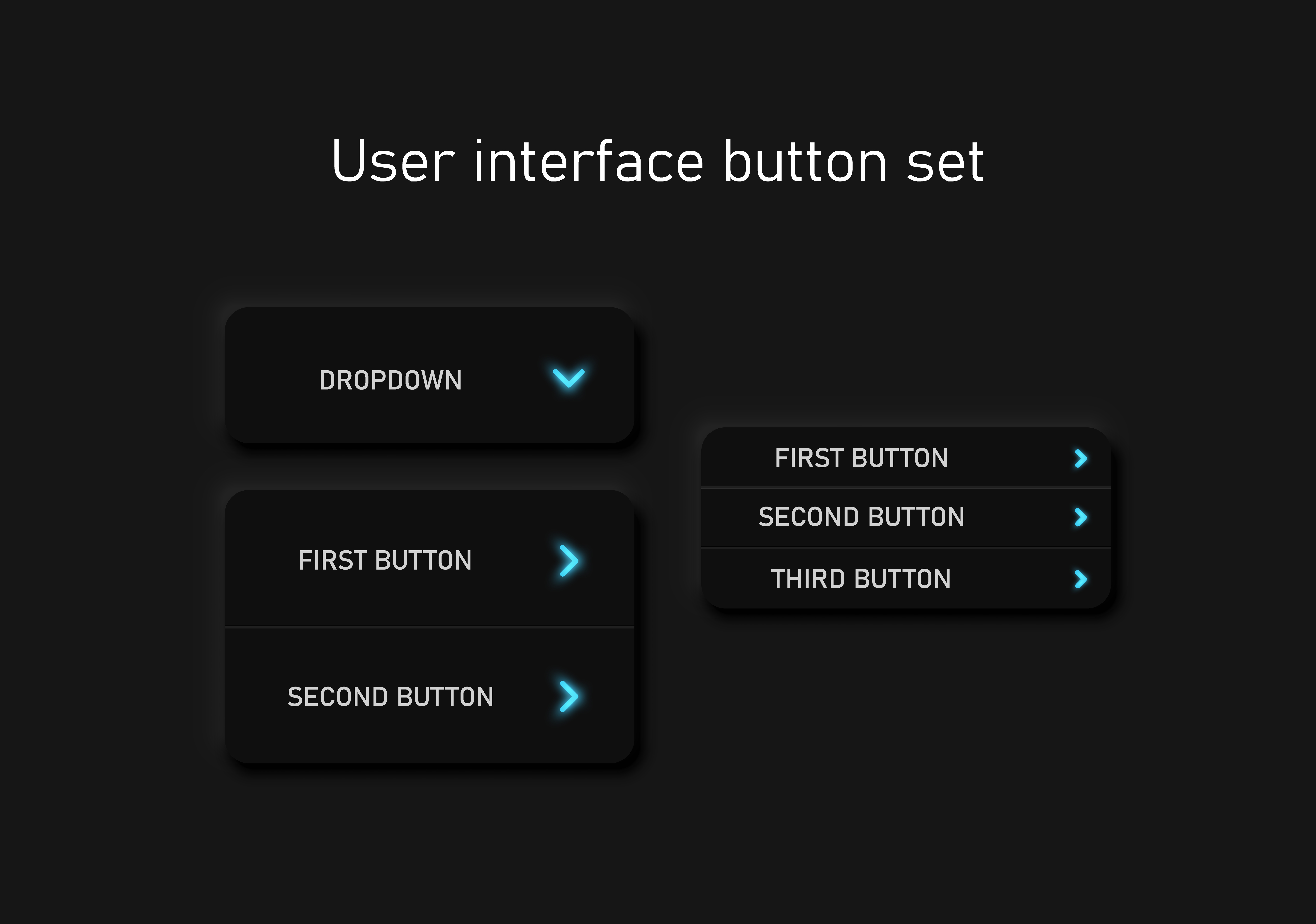 User interface button set

DROPDOWN

FIRST BUTTON

SECOND BUTTON

FIRST BUTTON

SECOND BUTTON

THIRD BUTTON