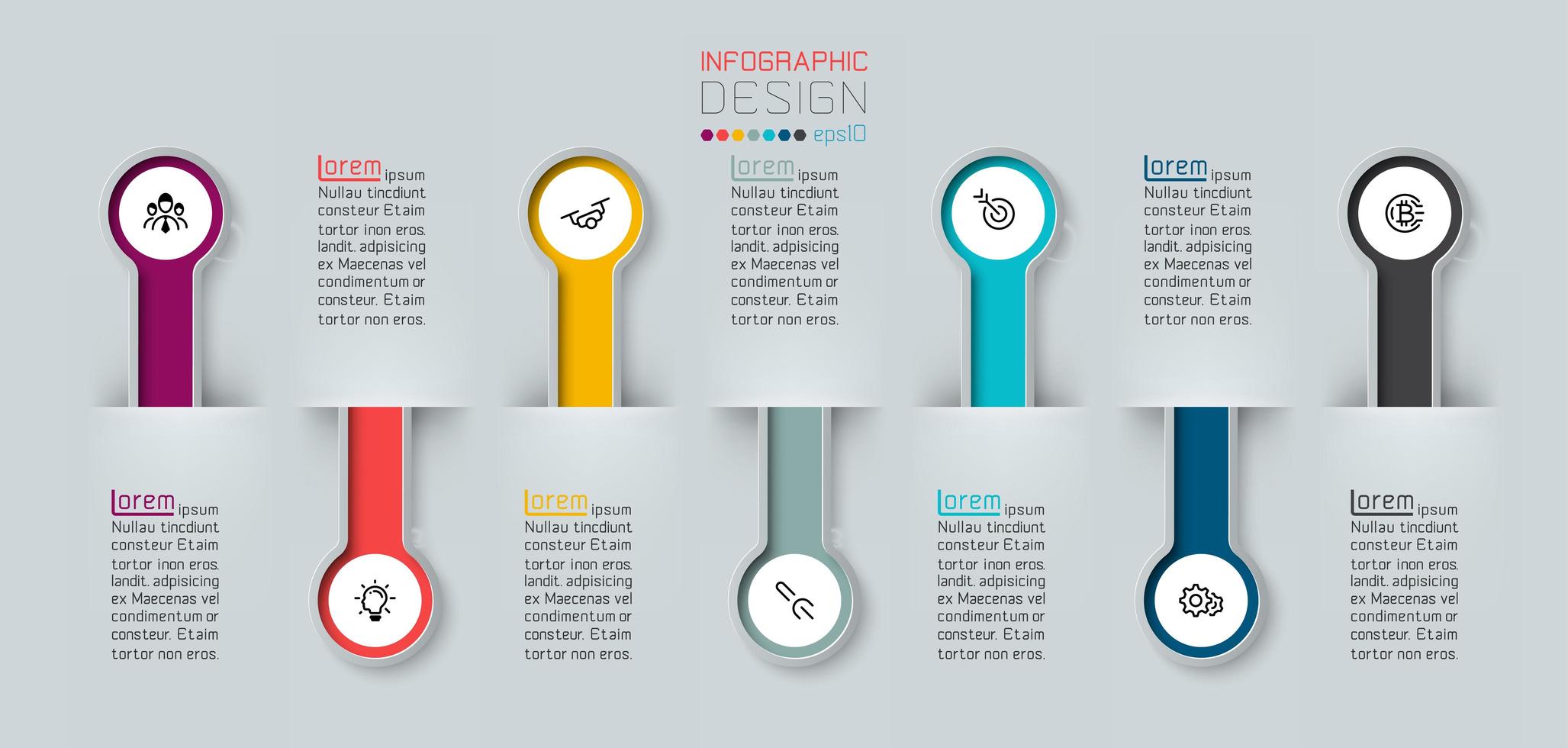 INFOGRAPHIC
DESIGN
eps10

Lorem ipsum
Nullau tincdiunt consteur Etaim tortor inon eros. landit. adpisicing ex Maecenas vel condimentum or consteur. Etaim tortor non eros.

Lorem ipsum
Nullau tincdiunt consteur Etaim tortor inon eros. landit. adpisicing ex Maecenas vel condimentum or consteur. Etaim tortor non eros.

Lorem ipsum
Nullau tincdiunt consteur Etaim tortor inon eros. landit. adpisicing ex Maecenas vel condimentum or consteur. Etaim tortor non eros.

Lorem ipsum
Nullau tincdiunt consteur Etaim tortor inon eros. landit. adpisicing ex Maecenas vel condimentum or consteur. Etaim tortor non eros.

Lorem ipsum
Nullau tincdiunt consteur Etaim tortor inon eros. landit. adpisicing ex Maecenas vel condimentum or consteur. Etaim tortor non eros.

Lorem ipsum
Nullau tincdiunt consteur Etaim tortor inon eros. landit. adpisicing ex Maecenas vel condimentum or consteur. Etaim tortor non eros.

Lorem ipsum
Nullau tincdiunt consteur Etaim tortor inon eros. landit. adpisicing ex Maecenas vel condimentum or consteur. Etaim tortor non eros.