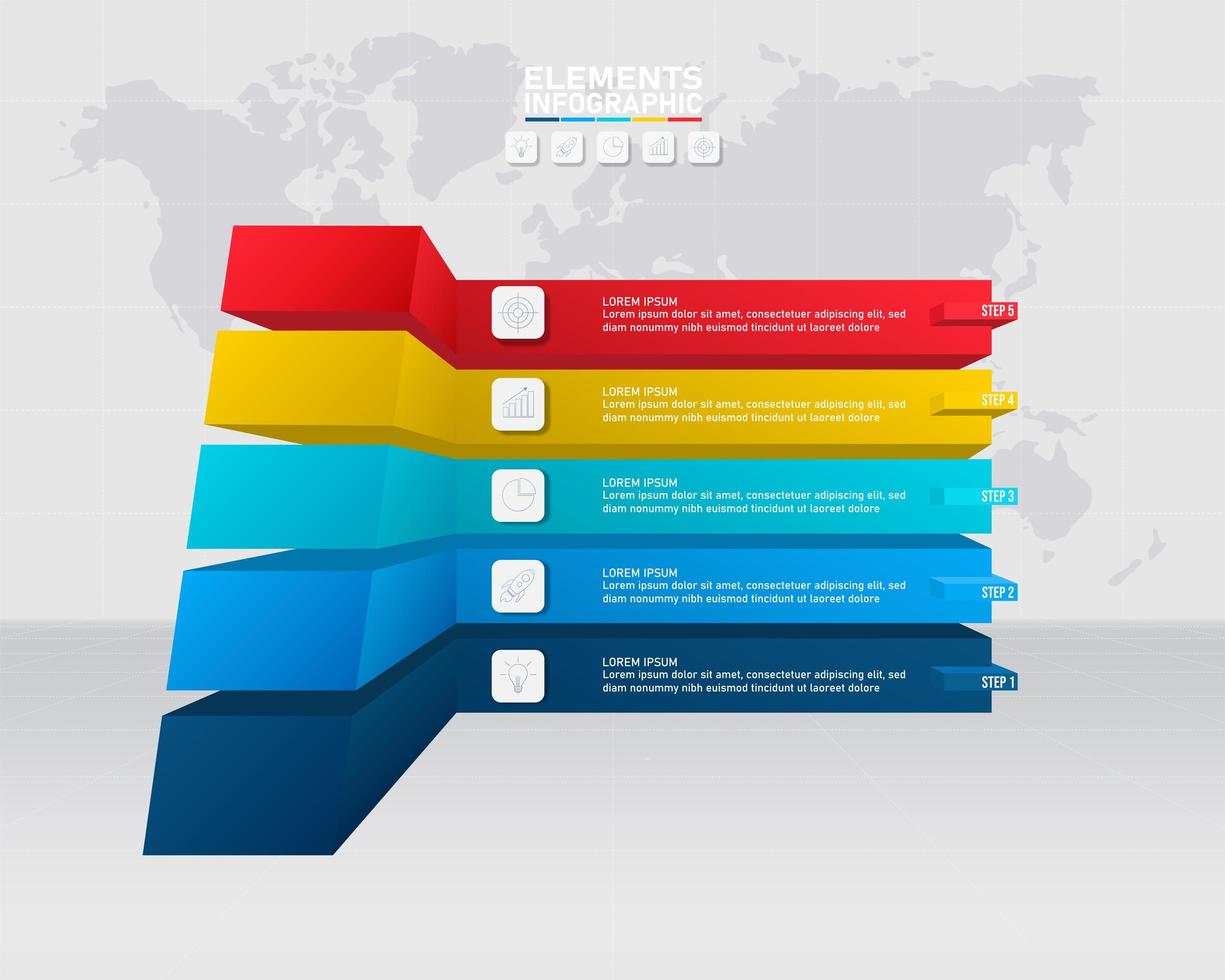 ELEMENTS
INFOGRAPHIC

LOREM IPSUM
Lorem ipsum dolor sit amet, consectetuer adipiscing elit, sed diam nonummy nibh euismod tincidunt ut laoreet dolore

STEP 5

LOREM IPSUM
Lorem ipsum dolor sit amet, consectetuer adipiscing elit, sed diam nonummy nibh euismod tincidunt ut laoreet dolore

STEP 4

LOREM IPSUM
Lorem ipsum dolor sit amet, consectetuer adipiscing elit, sed diam nonummy nibh euismod tincidunt ut laoreet dolore

STEP 3

LOREM IPSUM
Lorem ipsum dolor sit amet, consectetuer adipiscing elit, sed diam nonummy nibh euismod tincidunt ut laoreet dolore

STEP 2

LOREM IPSUM
Lorem ipsum dolor sit amet, consectetuer adipiscing elit, sed diam nonummy nibh euismod tincidunt ut laoreet dolore

STEP 1