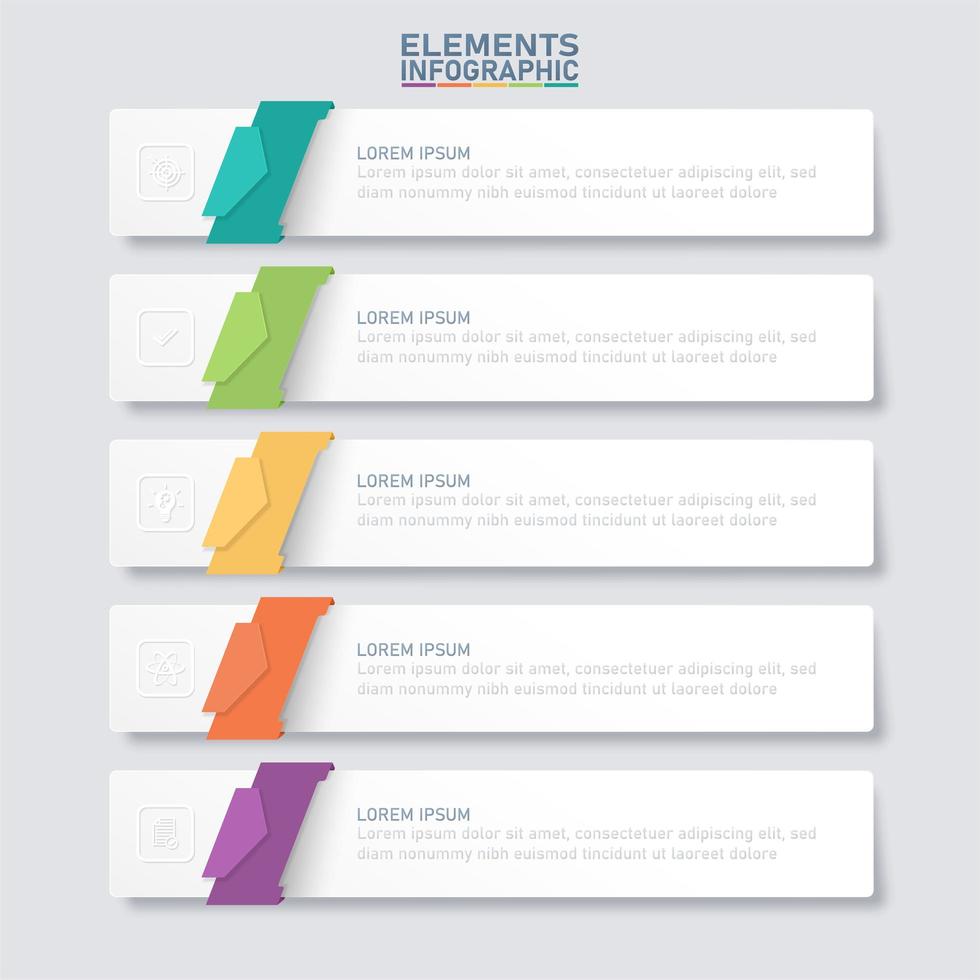 ELEMENTS
INFOGRAPHIC

LOREM IPSUM
Lorem ipsum dolor sit amet, consectetuer adipiscing elit, sed diam nonummy nibh euismod tincidunt ut laoreet dolore

LOREM IPSUM
Lorem ipsum dolor sit amet, consectetuer adipiscing elit, sed diam nonummy nibh euismod tincidunt ut laoreet dolore

LOREM IPSUM
Lorem ipsum dolor sit amet, consectetuer adipiscing elit, sed diam nonummy nibh euismod tincidunt ut laoreet dolore

LOREM IPSUM
Lorem ipsum dolor sit amet, consectetuer adipiscing elit, sed diam nonummy nibh euismod tincidunt ut laoreet dolore

LOREM IPSUM
Lorem ipsum dolor sit amet, consectetuer adipiscing elit, sed diam nonummy nibh euismod tincidunt ut laoreet dolore