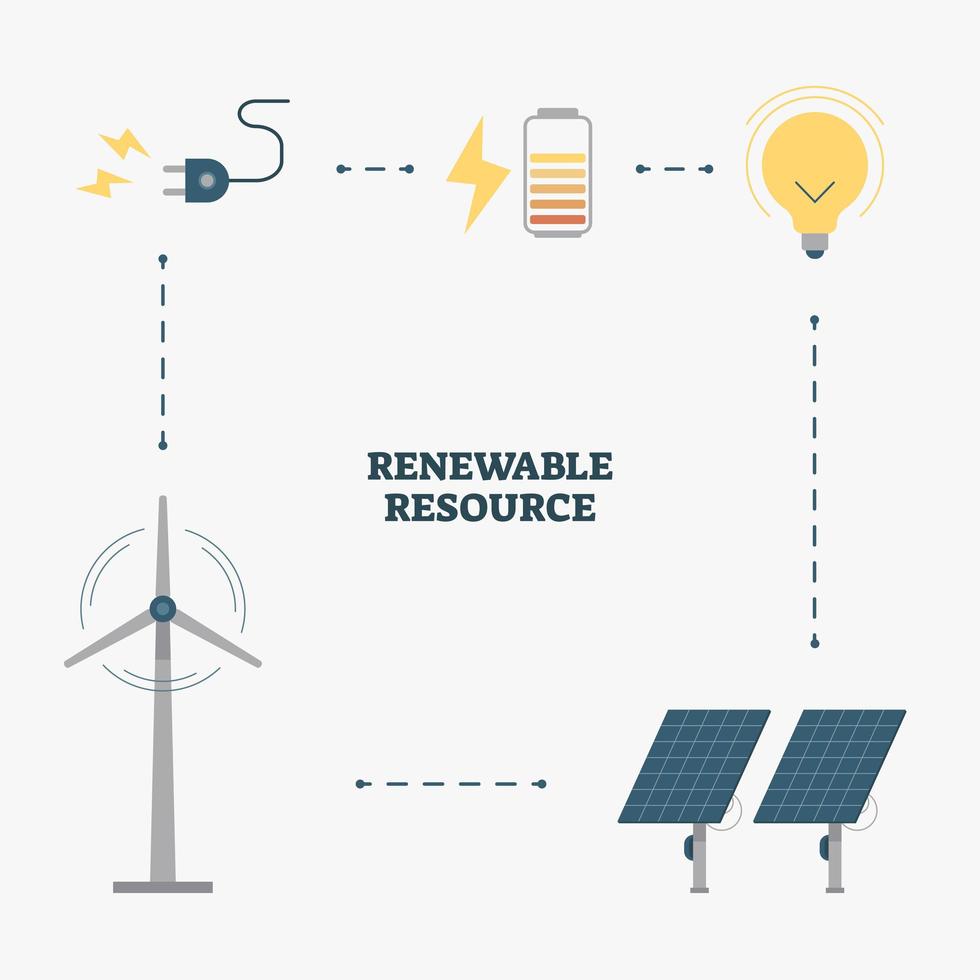 RENEWABLE RESOURCE