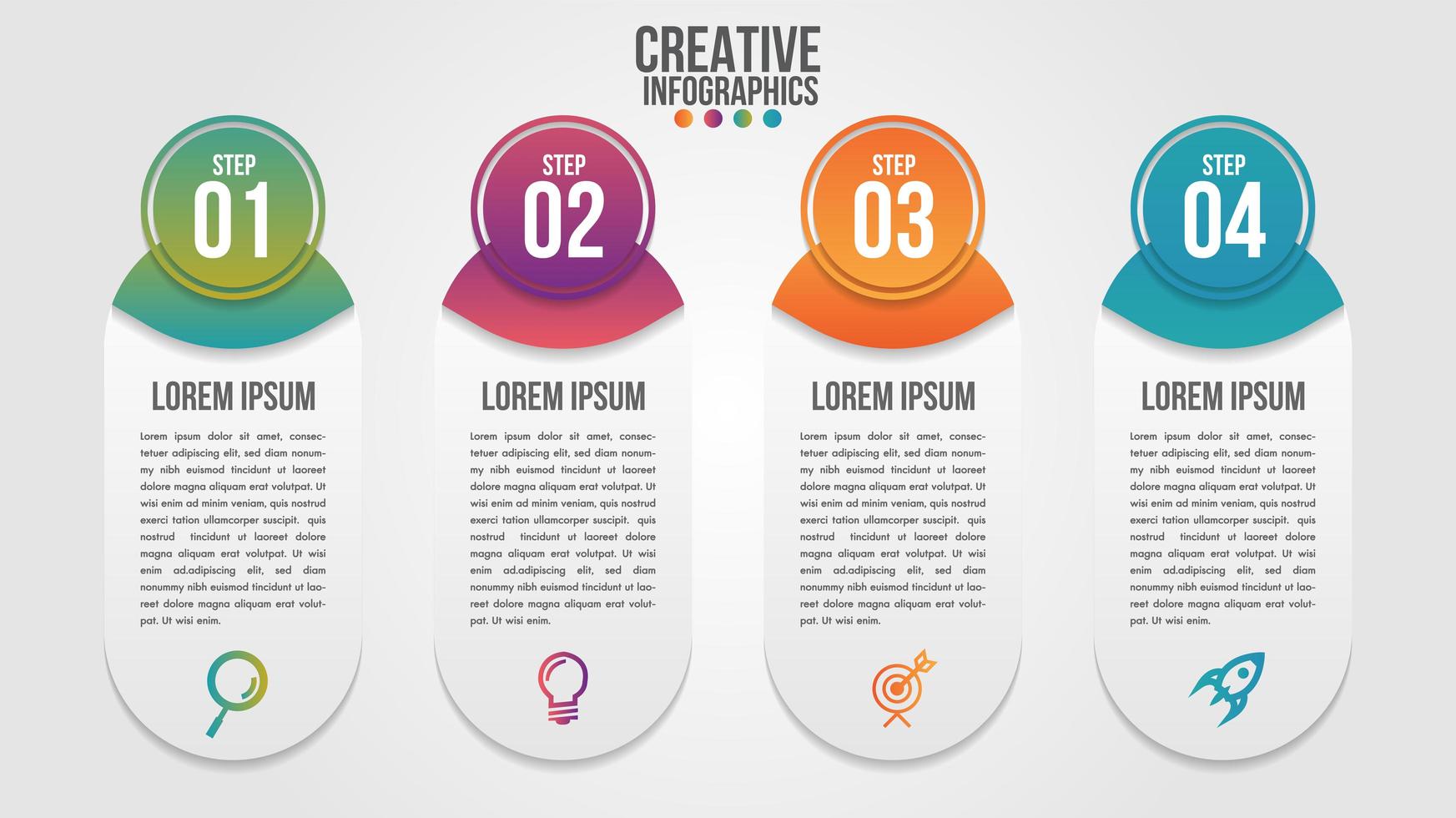 CREATIVE
INFOGRAPHICS

STEP
01

LOREM IPSUM

Lorem ipsum dolor sit amet, consectetuer adipiscing elit, sed diam nonummy nibh euismod tincidunt ut laoreet dolore magna aliquam erat volutpat. Ut wisi enim ad minim veniam, quis nostrud exerci tation ullamcorper suscipit. quis nostrud tincidunt ut laoreet dolore magna aliquam erat volutpat. Ut wisi enim ad.adipiscing elit, sed diam nonummy nibh euismod tincidunt ut laoreet dolore magna aliquam erat volutpat. Ut wisi enim.

STEP
02

LOREM IPSUM

Lorem ipsum dolor sit amet, consectetuer adipiscing elit, sed diam nonummy nibh euismod tincidunt ut laoreet dolore magna aliquam erat volutpat. Ut wisi enim ad minim veniam, quis nostrud exerci tation ullamcorper suscipit. quis nostrud tincidunt ut laoreet dolore magna aliquam erat volutpat. Ut wisi enim ad.adipiscing elit, sed diam nonummy nibh euismod tincidunt ut laoreet dolore magna aliquam erat volutpat. Ut wisi enim.

STEP
03

LOREM IPSUM

Lorem ipsum dolor sit amet, consectetuer adipiscing elit, sed diam nonummy nibh euismod tincidunt ut laoreet dolore magna aliquam erat volutpat. Ut wisi enim ad minim veniam, quis nostrud exerci tation ullamcorper suscipit. quis nostrud tincidunt ut laoreet dolore magna aliquam erat volutpat. Ut wisi enim ad.adipiscing elit, sed diam nonummy nibh euismod tincidunt ut laoreet dolore magna aliquam erat volutpat. Ut wisi enim.

STEP
04

LOREM IPSUM

Lorem ipsum dolor sit amet, consectetuer adipiscing elit, sed diam nonummy nibh euismod tincidunt ut laoreet dolore magna aliquam erat volutpat. Ut wisi enim ad minim veniam, quis nostrud exerci tation ullamcorper suscipit. quis nostrud tincidunt ut laoreet dolore magna aliquam erat volutpat. Ut wisi enim ad.adipiscing elit, sed diam nonummy nibh euismod tincidunt ut laoreet dolore magna aliquam erat volutpat. Ut wisi enim.