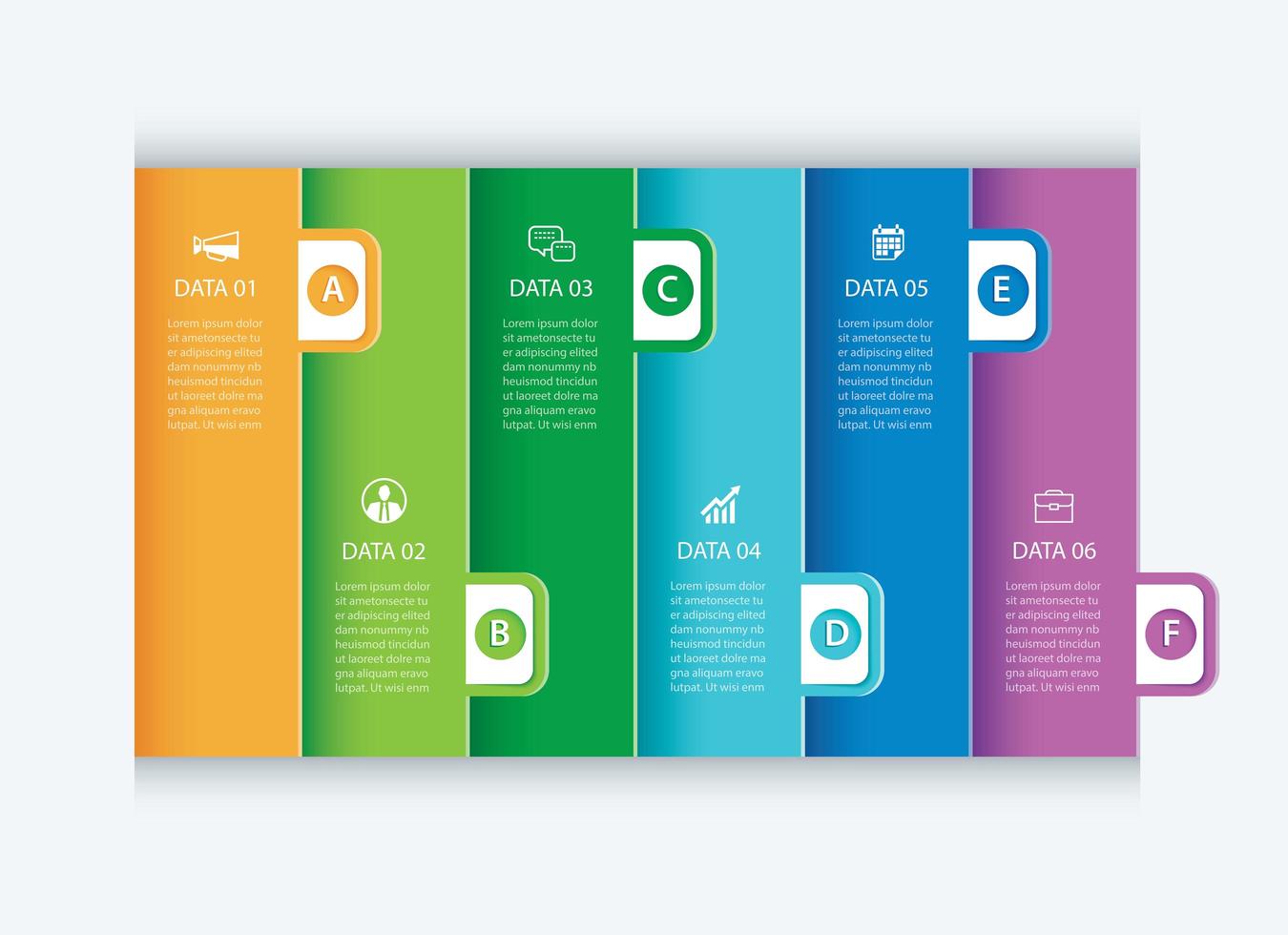 DATA 01

A

Lorem ipsum dolor sit ametonsecte tu er adipiscing elited dam nonummy nb heuismod tincidun ut laoreet dolre ma gna aliquam eravo lutpat. Ut wisi enm

DATA 02

B

Lorem ipsum dolor sit ametonsecte tu er adipiscing elited dam nonummy nb heuismod tincidun ut laoreet dolre ma gna aliquam eravo lutpat. Ut wisi enm

DATA 03

C

Lorem ipsum dolor sit ametonsecte tu er adipiscing elited dam nonummy nb heuismod tincidun ut laoreet dolre ma gna aliquam eravo lutpat. Ut wisi enm

DATA 04

D

Lorem ipsum dolor sit ametonsecte tu er adipiscing elited dam nonummy nb heuismod tincidun ut laoreet dolre ma gna aliquam eravo lutpat. Ut wisi enm

DATA 05

E

Lorem ipsum dolor sit ametonsecte tu er adipiscing elited dam nonummy nb heuismod tincidun ut laoreet dolre ma gna aliquam eravo lutpat. Ut wisi enm

DATA 06

F

Lorem ipsum dolor sit ametonsecte tu er adipiscing elited dam nonummy nb heuismod tincidun ut laoreet dolre ma gna aliquam eravo lutpat. Ut wisi enm