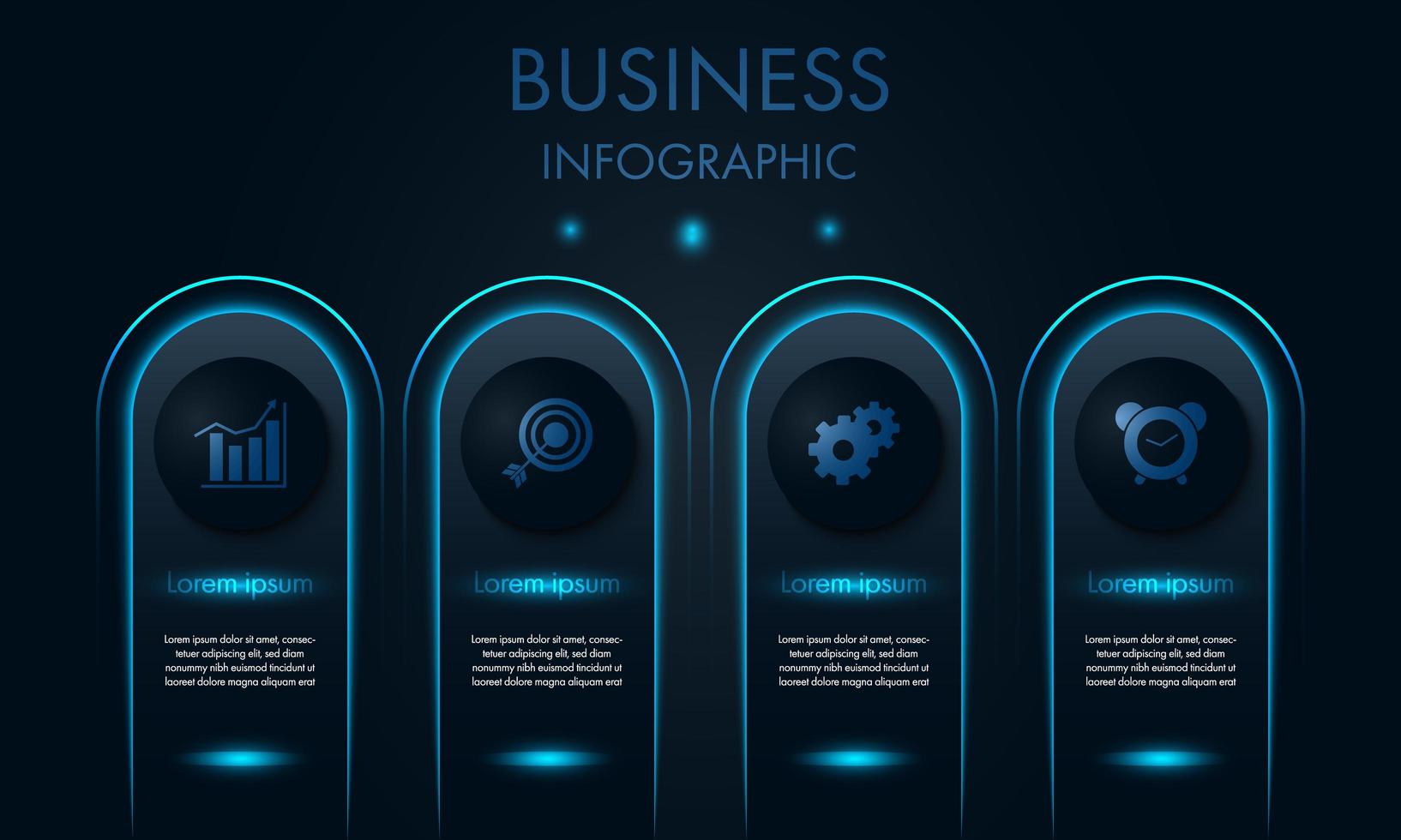 BUSINESS
INFOGRAPHIC

Lorem ipsum

Lorem ipsum dolor sit amet, consectetuer adipiscing elit, sed diam nonummy nibh euismod tincidunt ut laoreet dolore magna aliquam erat

Lorem ipsum

Lorem ipsum dolor sit amet, consectetuer adipiscing elit, sed diam nonummy nibh euismod tincidunt ut laoreet dolore magna aliquam erat

Lorem ipsum

Lorem ipsum dolor sit amet, consectetuer adipiscing elit, sed diam nonummy nibh euismod tincidunt ut laoreet dolore magna aliquam erat

Lorem ipsum

Lorem ipsum dolor sit amet, consectetuer adipiscing elit, sed diam nonummy nibh euismod tincidunt ut laoreet dolore magna aliquam erat