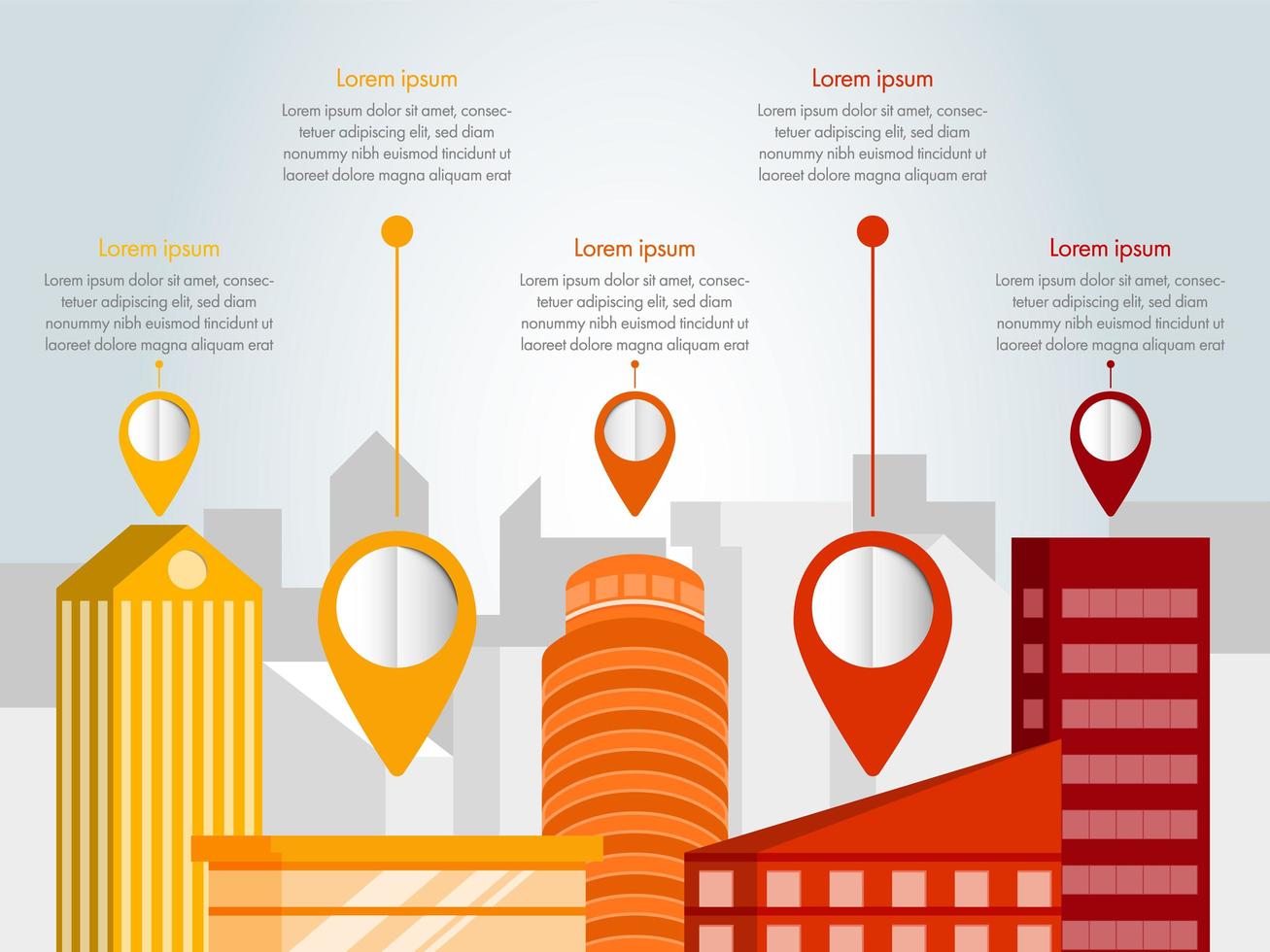 Lorem ipsum
Lorem ipsum dolor sit amet, consectetuer adipiscing elit, sed diam nonummy nibh euismod tincidunt ut laoreet dolore magna aliquam erat

Lorem ipsum
Lorem ipsum dolor sit amet, consectetuer adipiscing elit, sed diam nonummy nibh euismod tincidunt ut laoreet dolore magna aliquam erat

Lorem ipsum
Lorem ipsum dolor sit amet, consectetuer adipiscing elit, sed diam nonummy nibh euismod tincidunt ut laoreet dolore magna aliquam erat

Lorem ipsum
Lorem ipsum dolor sit amet, consectetuer adipiscing elit, sed diam nonummy nibh euismod tincidunt ut laoreet dolore magna aliquam erat

Lorem ipsum
Lorem ipsum dolor sit amet, consectetuer adipiscing elit, sed diam nonummy nibh euismod tincidunt ut laoreet dolore magna aliquam erat