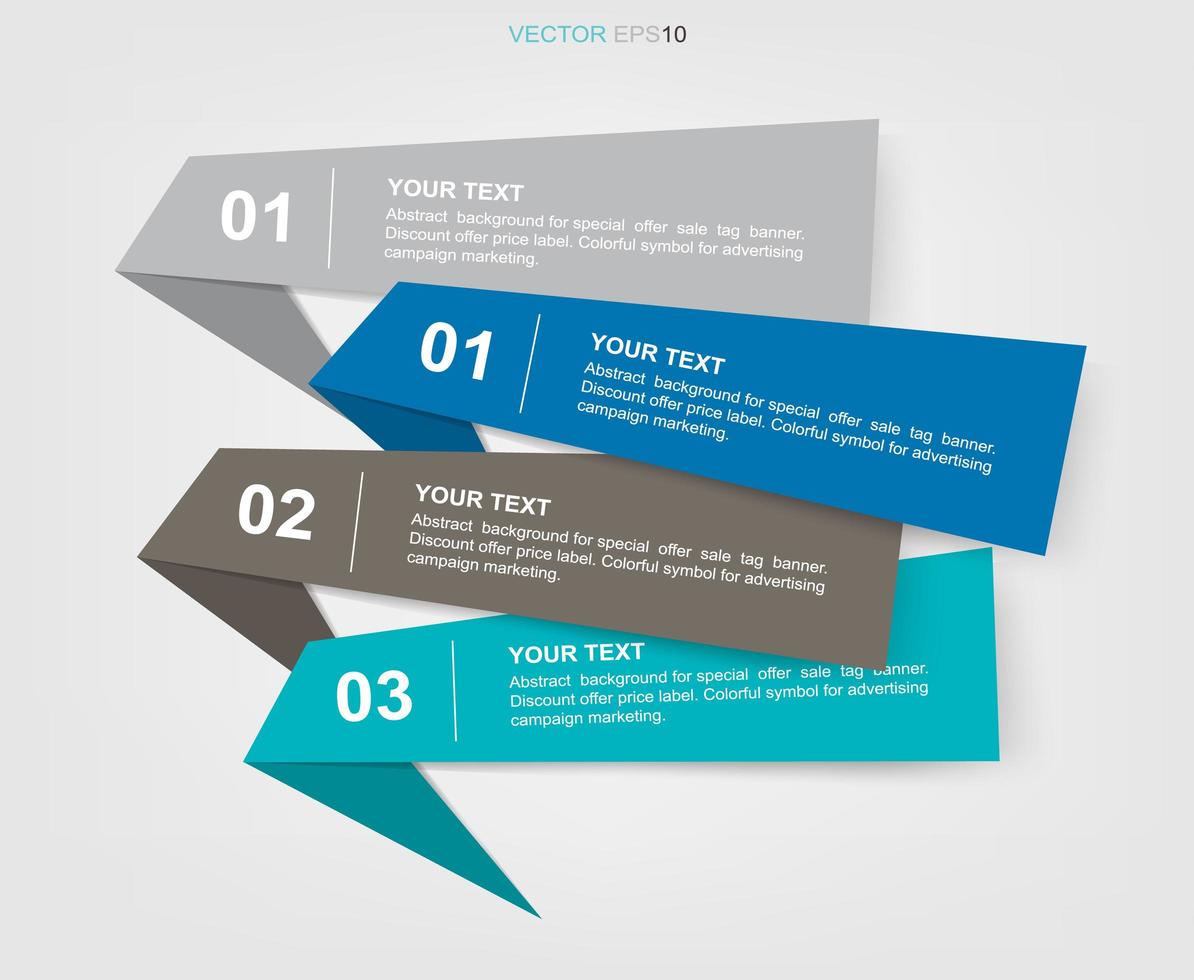 VECTOR EPS10

01

YOUR TEXT

Abstract background for special offer sale tag banner. Discount offer price label. Colorful symbol for advertising campaign marketing.

01

YOUR TEXT

Abstract background for special offer sale tag banner. Discount offer price label. Colorful symbol for advertising campaign marketing.

02

YOUR TEXT

Abstract background for special offer sale tag banner. Discount offer price label. Colorful symbol for advertising campaign marketing.

03

YOUR TEXT

Abstract background for special offer sale tag banner. Discount offer price label. Colorful symbol for advertising campaign marketing.