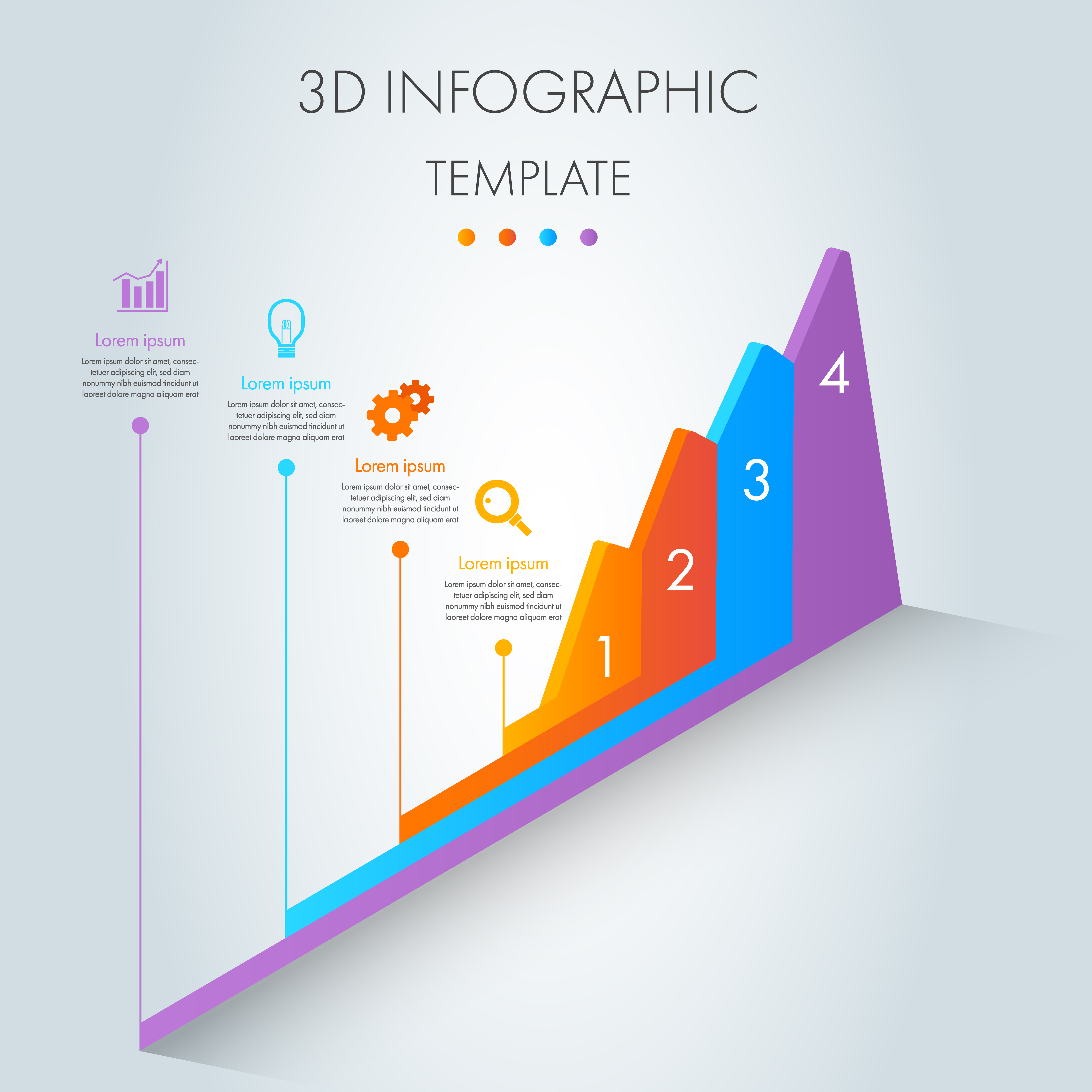 3D INFOGRAPHIC
TEMPLATE

Lorem ipsum
Lorem ipsum dolor sit amet, consectetuer adipiscing elit, sed diam nonummy nibh euismod tincidunt ut laoreet dolore magna aliquam erat

Lorem ipsum
Lorem ipsum dolor sit amet, consectetuer adipiscing elit, sed diam nonummy nibh euismod tincidunt ut laoreet dolore magna aliquam erat

Lorem ipsum
Lorem ipsum dolor sit amet, consectetuer adipiscing elit, sed diam nonummy nibh euismod tincidunt ut laoreet dolore magna aliquam erat

Lorem ipsum
Lorem ipsum dolor sit amet, consectetuer adipiscing elit, sed diam nonummy nibh euismod tincidunt ut laoreet dolore magna aliquam erat

1
2
3
4