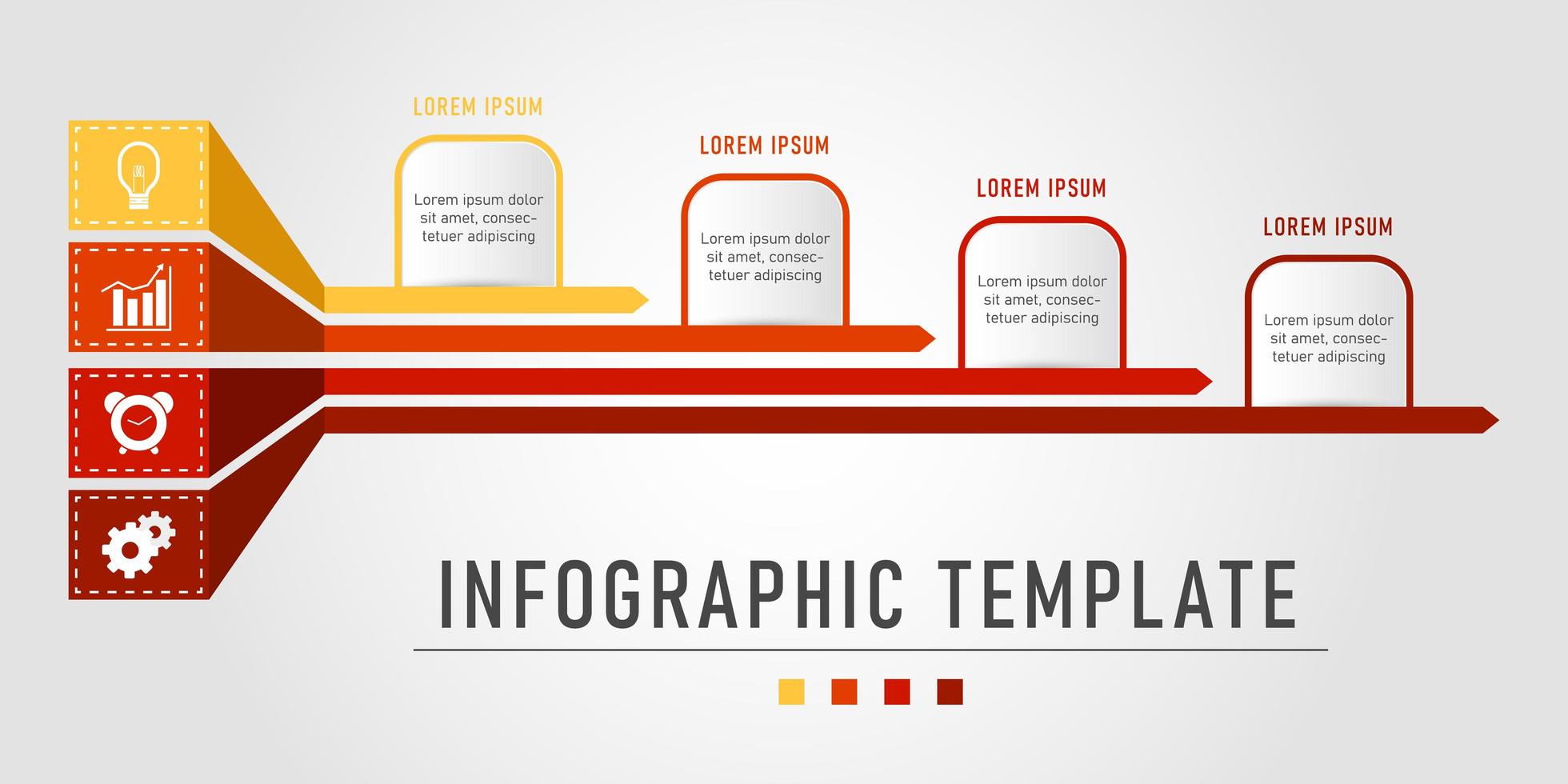 LOREM IPSUM

Lorem ipsum dolor sit amet, consectetuer adipiscing

LOREM IPSUM

Lorem ipsum dolor sit amet, consectetuer adipiscing

LOREM IPSUM

Lorem ipsum dolor sit amet, consectetuer adipiscing

LOREM IPSUM

Lorem ipsum dolor sit amet, consectetuer adipiscing

INFOGRAPHIC TEMPLATE