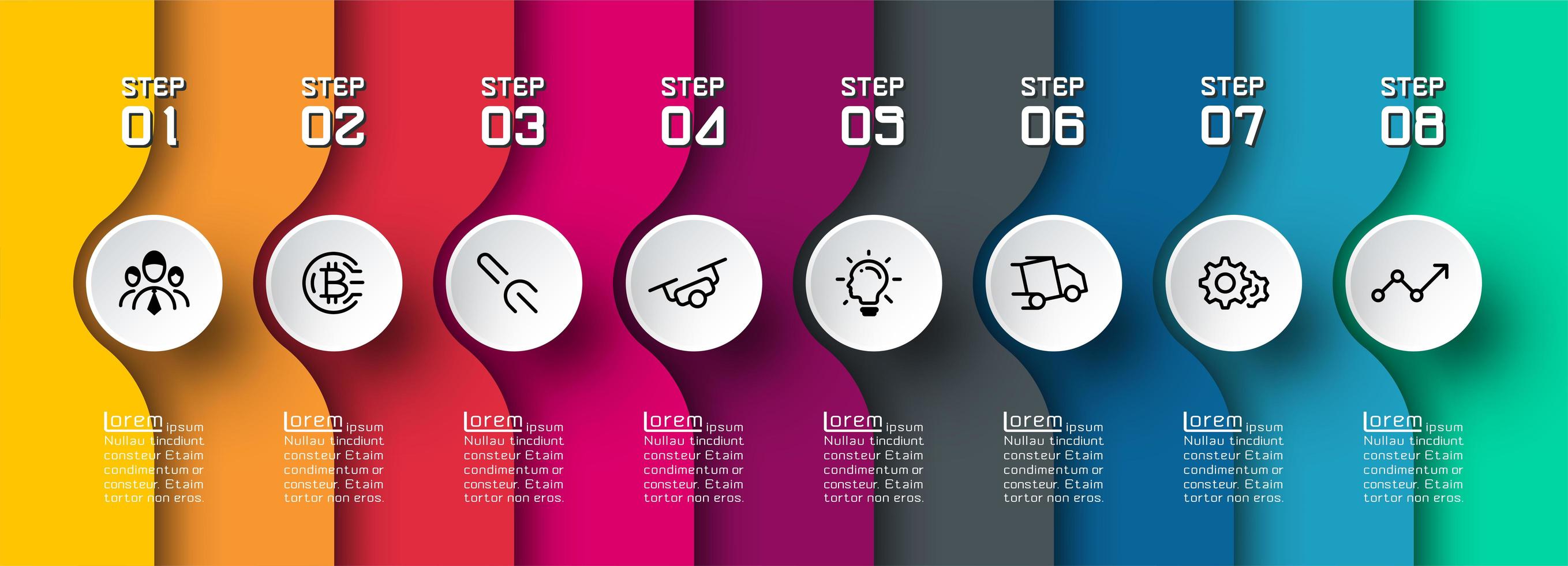 STEP 01

Lorem ipsum
Nullau tincdiunt consteur Etaim condimentum or consteur. Etaim tortor non eros.

STEP 02

Lorem ipsum
Nullau tincdiunt consteur Etaim condimentum or consteur. Etaim tortor non eros.

STEP 03

Lorem ipsum
Nullau tincdiunt consteur Etaim condimentum or consteur. Etaim tortor non eros.

STEP 04

Lorem ipsum
Nullau tincdiunt consteur Etaim condimentum or consteur. Etaim tortor non eros.

STEP 05

Lorem ipsum
Nullau tincdiunt consteur Etaim condimentum or consteur. Etaim tortor non eros.

STEP 06

Lorem ipsum
Nullau tincdiunt consteur Etaim condimentum or consteur. Etaim tortor non eros.

STEP 07

Lorem ipsum
Nullau tincdiunt consteur Etaim condimentum or consteur. Etaim tortor non eros.

STEP 08

Lorem ipsum
Nullau tincdiunt consteur Etaim condimentum or consteur. Etaim tortor non eros.