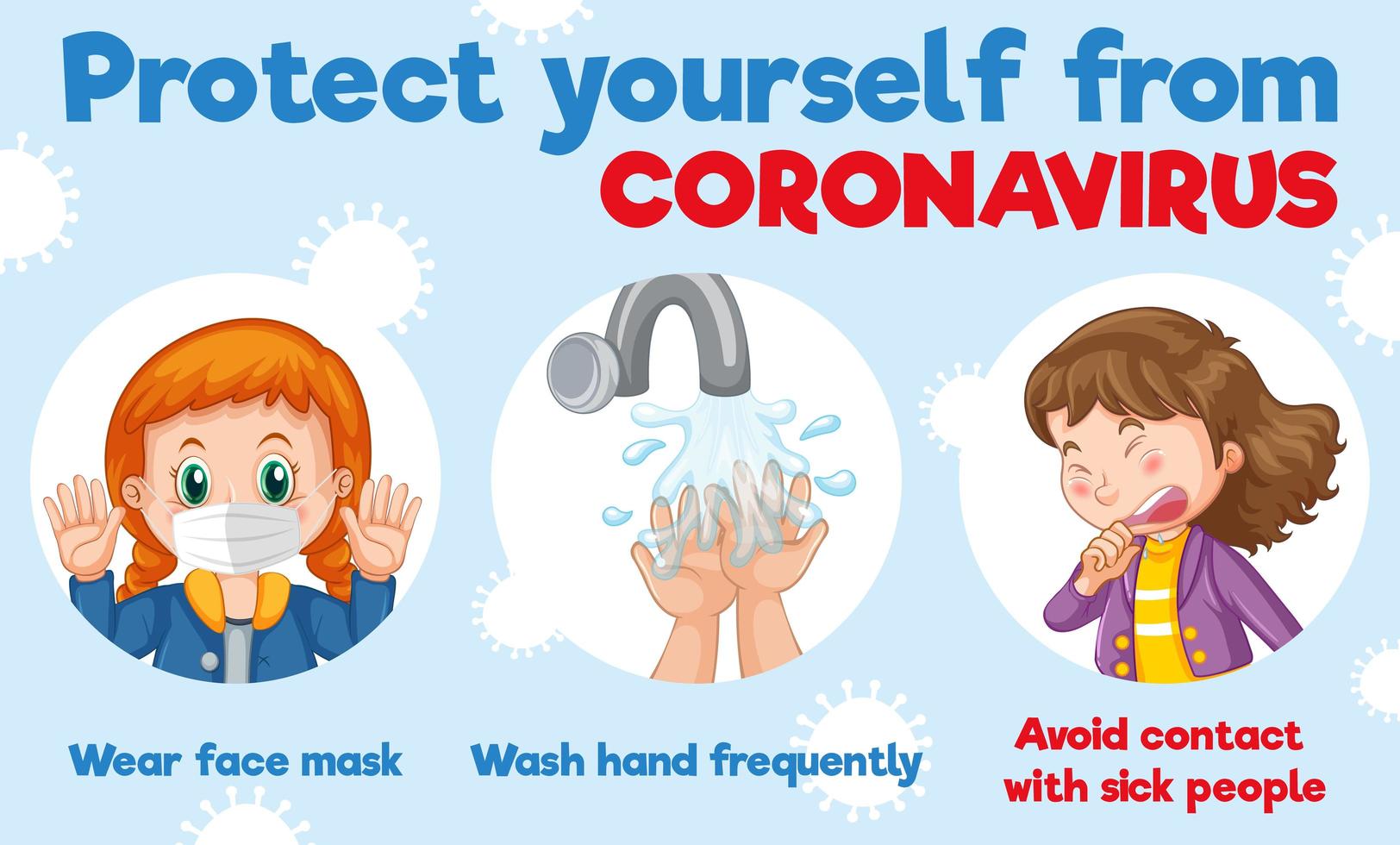 Protect yourself from
CORONAVIRUS

Wear face mask

Wash hand frequently

Avoid contact with sick people