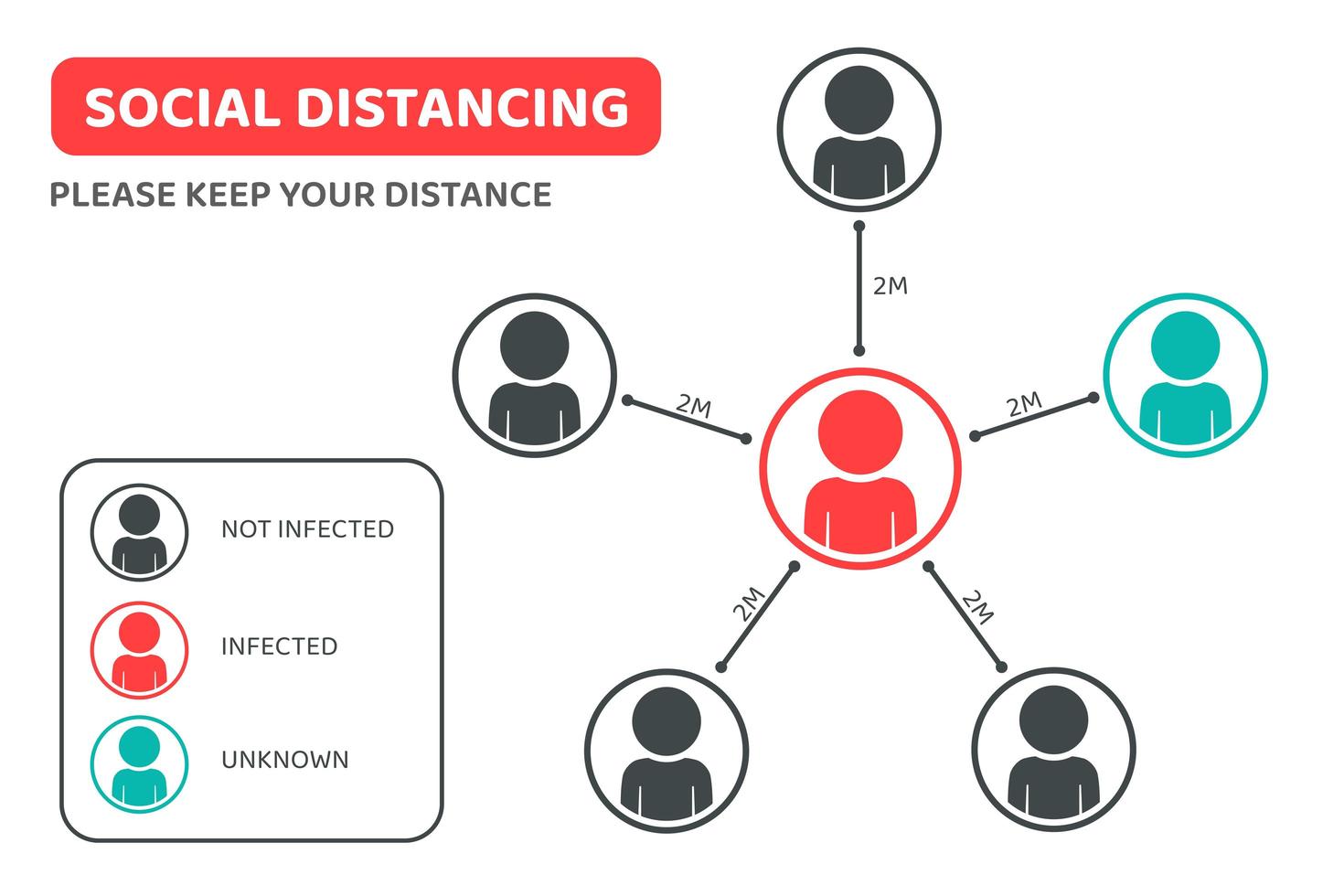 SOCIAL DISTANCING

PLEASE KEEP YOUR DISTANCE

2M

2M

2M

2M

2M

NOT INFECTED

INFECTED

UNKNOWN