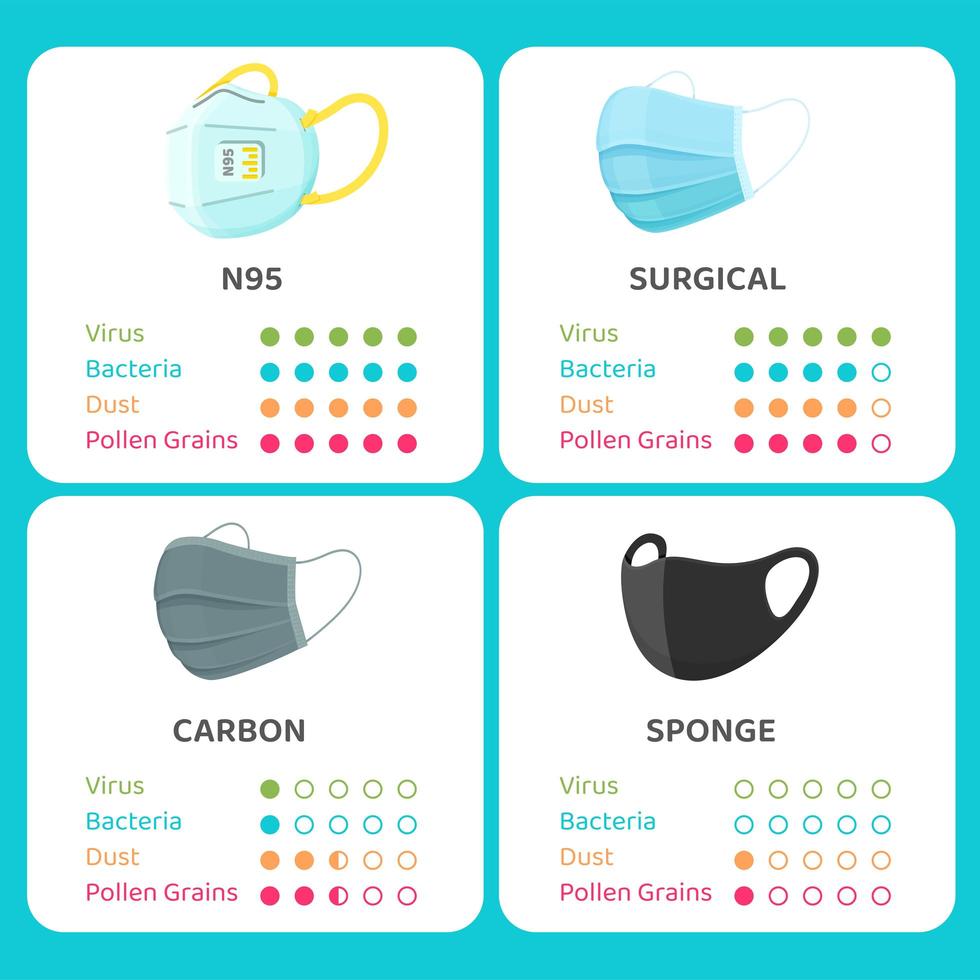 N95

N95

Virus
Bacteria
Dust
Pollen Grains

SURGICAL

Virus
Bacteria
Dust
Pollen Grains

CARBON

Virus
Bacteria
Dust
Pollen Grains

SPONGE

Virus
Bacteria
Dust
Pollen Grains