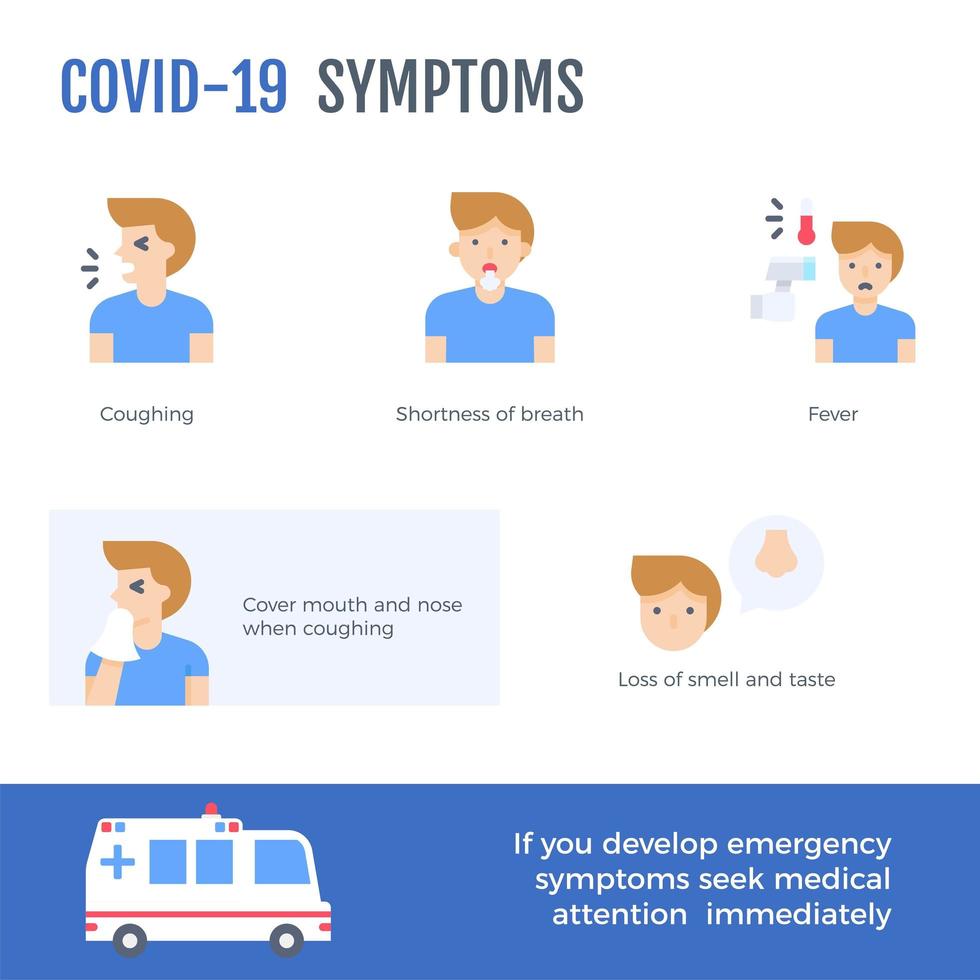 COVID-19 SYMPTOMS

Coughing

Shortness of breath

Fever

Cover mouth and nose when coughing

Loss of smell and taste

If you develop emergency symptoms seek medical attention immediately