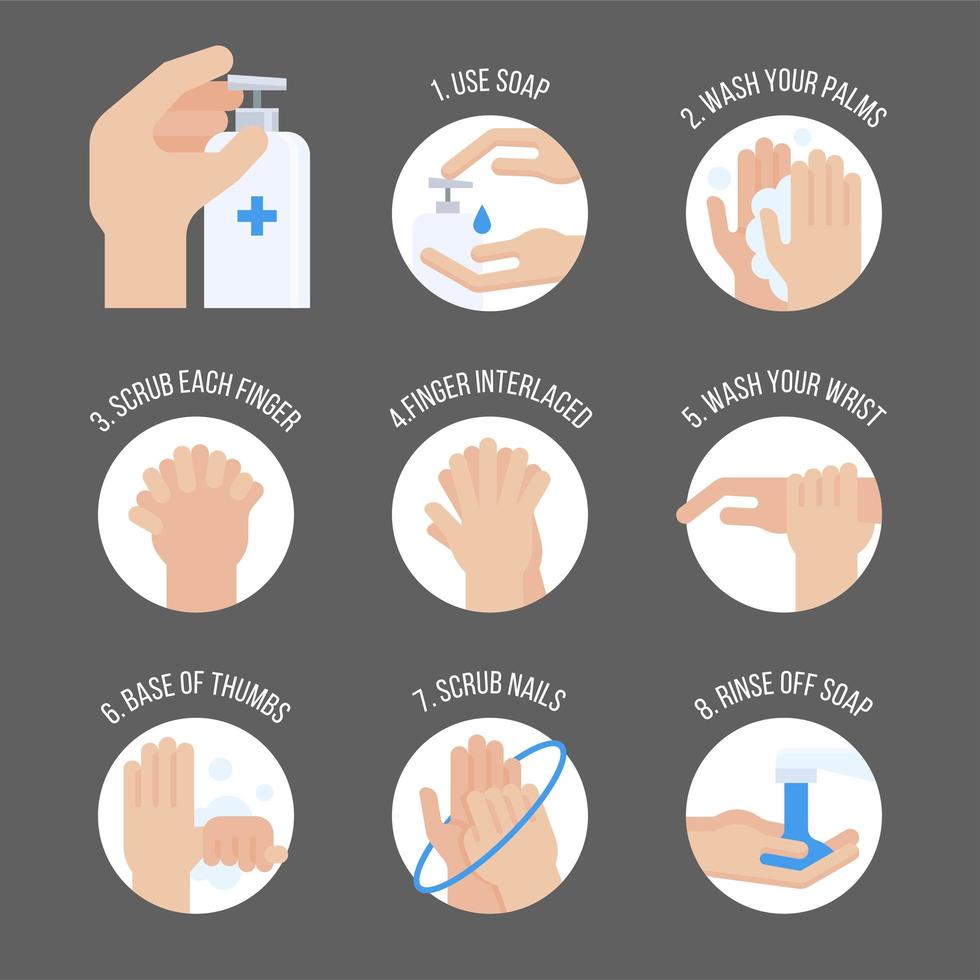 1. USE SOAP

2. WASH YOUR PALMS

3. SCRUB EACH FINGER

4.FINGER INTERLACED

5. WASH YOUR WRIST

6. BASE OF THUMBS

7. SCRUB NAILS

8. RINSE OFF SOAP