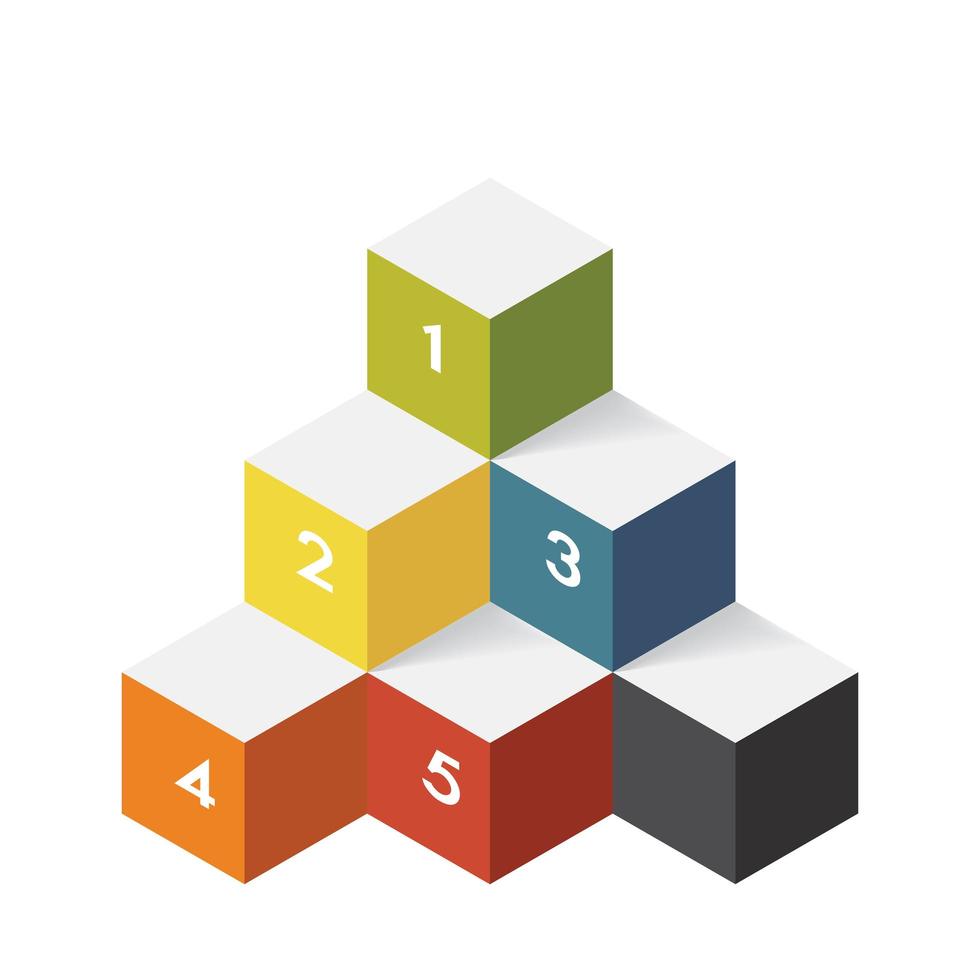 1
2
3
4
5