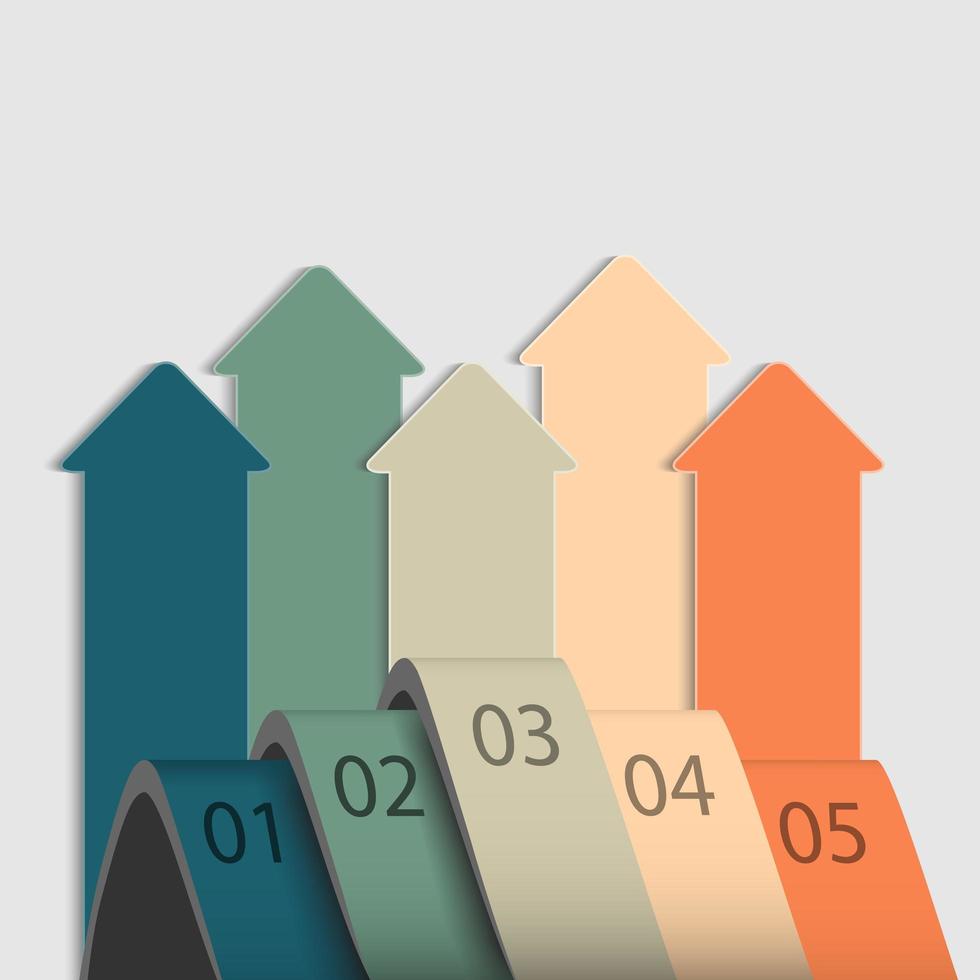 01
02
03
04
05