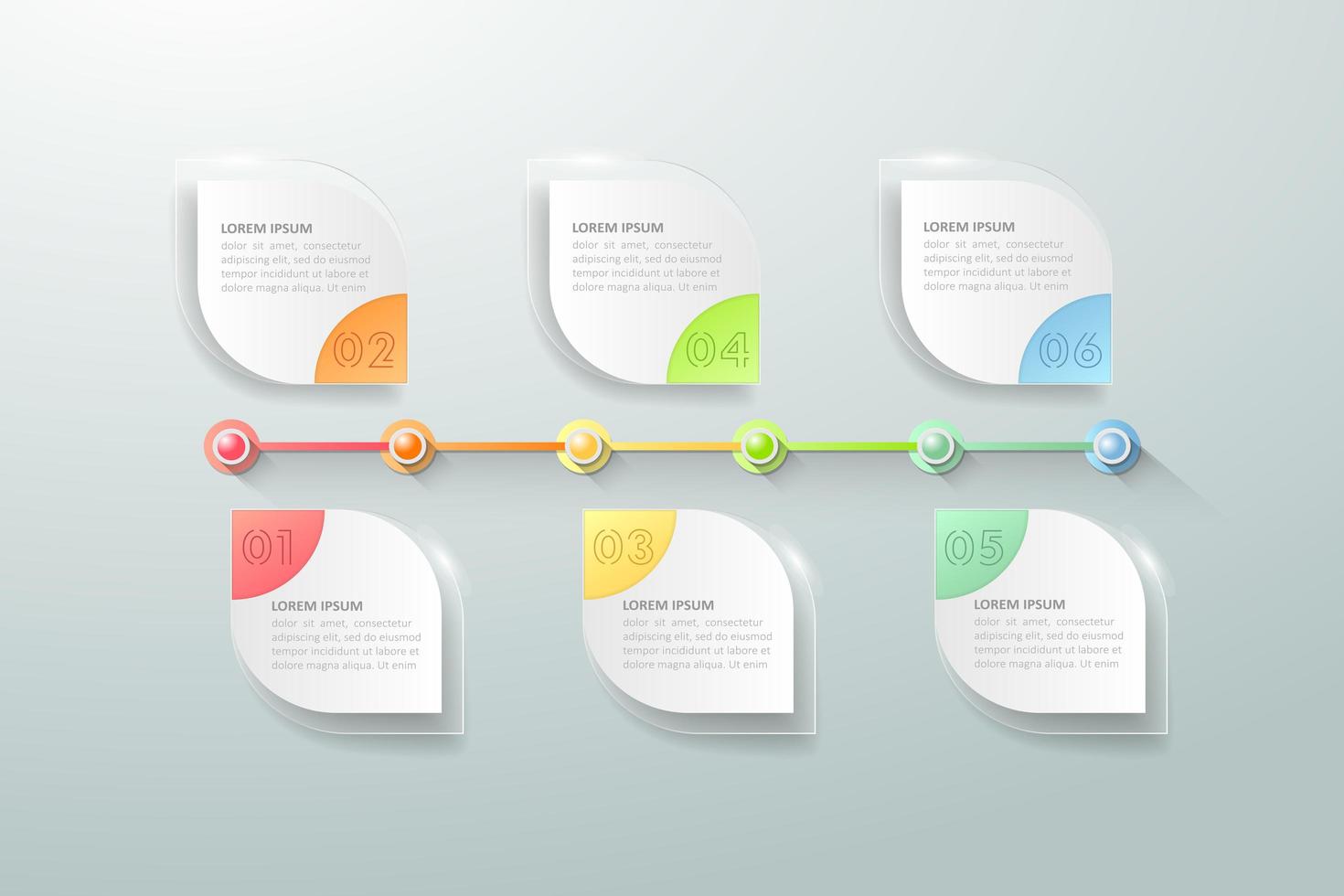 LOREM IPSUM
dolor sit amet, consectetur adipiscing elit, sed do eiusmod tempor incididunt ut labore et dolore magna aliqua. Ut enim

02

LOREM IPSUM
dolor sit amet, consectetur adipiscing elit, sed do eiusmod tempor incididunt ut labore et dolore magna aliqua. Ut enim

04

LOREM IPSUM
dolor sit amet, consectetur adipiscing elit, sed do eiusmod tempor incididunt ut labore et dolore magna aliqua. Ut enim

06

01

LOREM IPSUM
dolor sit amet, consectetur adipiscing elit, sed do eiusmod tempor incididunt ut labore et dolore magna aliqua. Ut enim

03

LOREM IPSUM
dolor sit amet, consectetur adipiscing elit, sed do eiusmod tempor incididunt ut labore et dolore magna aliqua. Ut enim

05

LOREM IPSUM
dolor sit amet, consectetur adipiscing elit, sed do eiusmod tempor incididunt ut labore et dolore magna aliqua. Ut enim