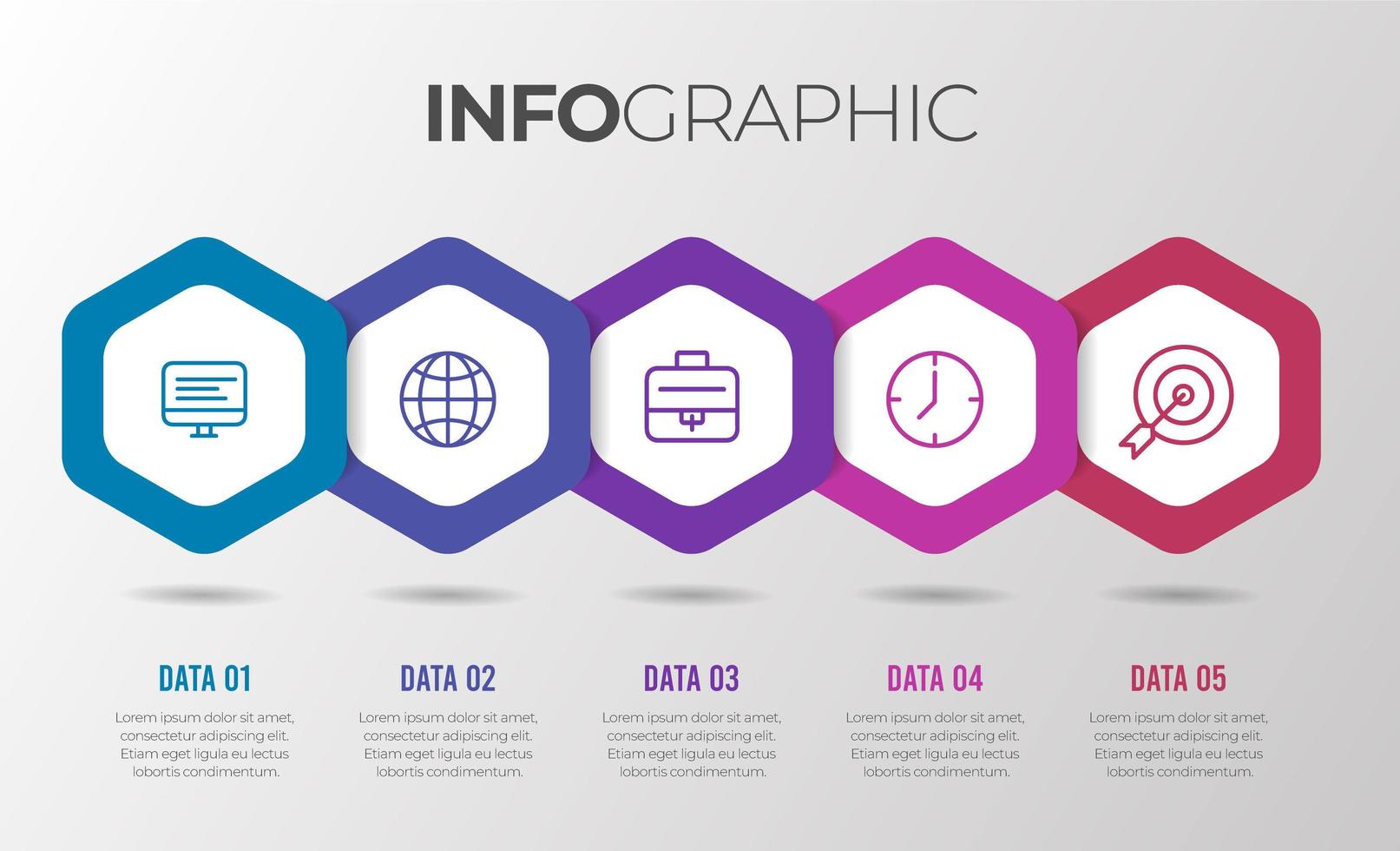 INFOGRAPHIC

DATA 01
Lorem ipsum dolor sit amet, consectetur adipiscing elit. Etiam eget ligula eu lectus lobortis condimentum.

DATA 02
Lorem ipsum dolor sit amet, consectetur adipiscing elit. Etiam eget ligula eu lectus lobortis condimentum.

DATA 03
Lorem ipsum dolor sit amet, consectetur adipiscing elit. Etiam eget ligula eu lectus lobortis condimentum.

DATA 04
Lorem ipsum dolor sit amet, consectetur adipiscing elit. Etiam eget ligula eu lectus lobortis condimentum.

DATA 05
Lorem ipsum dolor sit amet, consectetur adipiscing elit. Etiam eget ligula eu lectus lobortis condimentum.