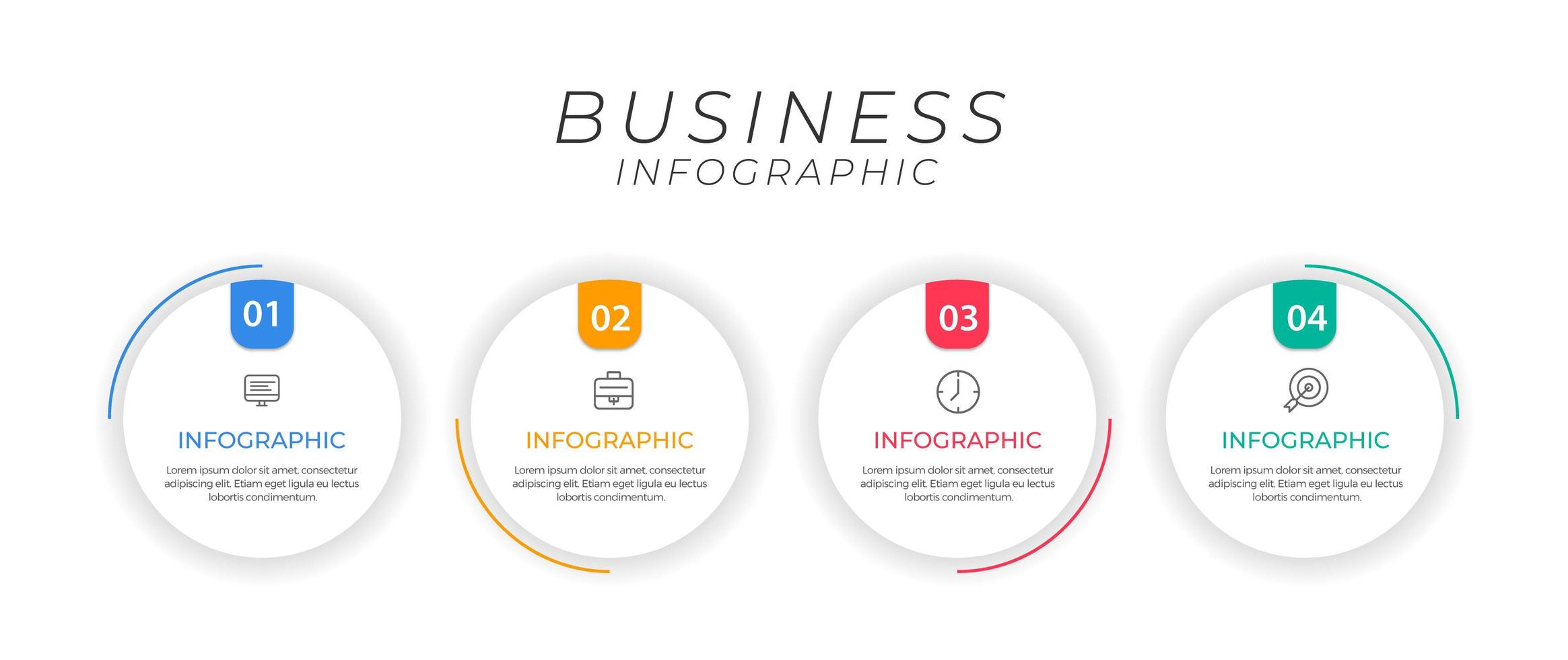 BUSINESS
INFOGRAPHIC

01
INFOGRAPHIC
Lorem ipsum dolor sit amet, consectetur adipiscing elit. Etiam eget ligula eu lectus lobortis condimentum.

02
INFOGRAPHIC
Lorem ipsum dolor sit amet, consectetur adipiscing elit. Etiam eget ligula eu lectus lobortis condimentum.

03
INFOGRAPHIC
Lorem ipsum dolor sit amet, consectetur adipiscing elit. Etiam eget ligula eu lectus lobortis condimentum.

04
INFOGRAPHIC
Lorem ipsum dolor sit amet, consectetur adipiscing elit. Etiam eget ligula eu lectus lobortis condimentum.