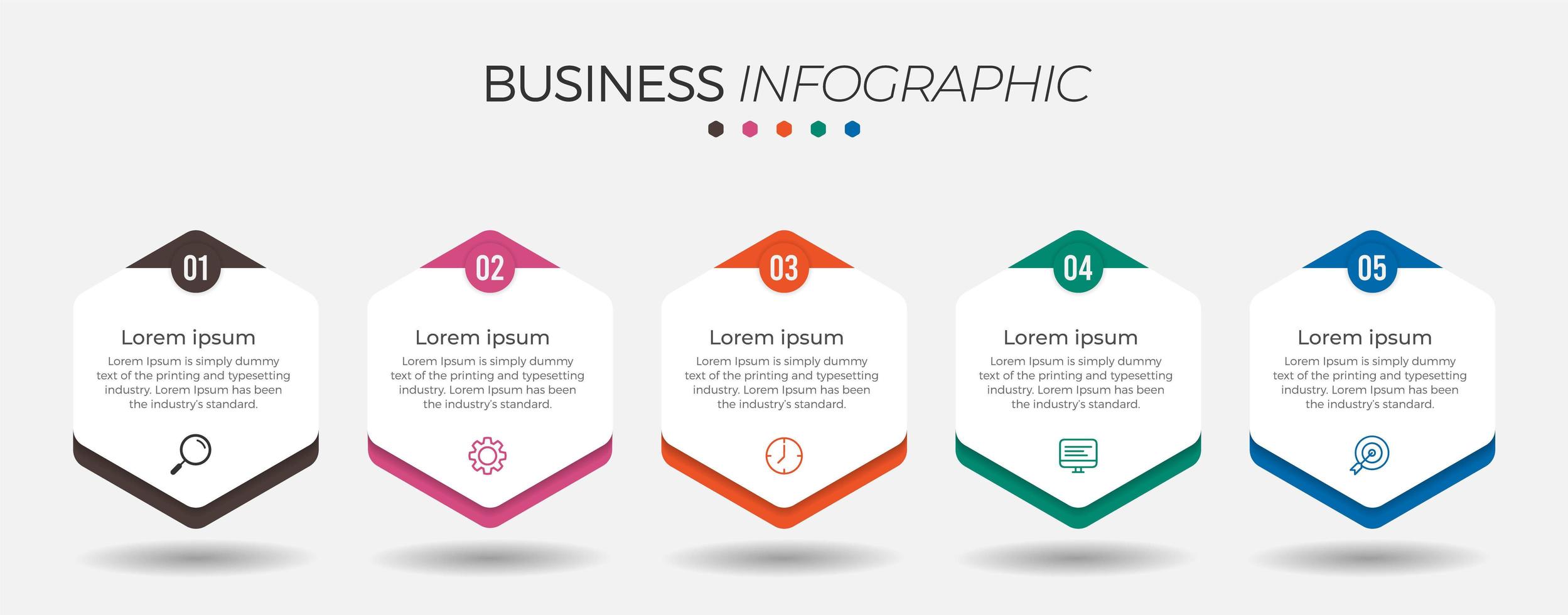 BUSINESS INFOGRAPHIC

01

Lorem ipsum

Lorem Ipsum is simply dummy text of the printing and typesetting industry. Lorem Ipsum has been the industry's standard.

02

Lorem ipsum

Lorem Ipsum is simply dummy text of the printing and typesetting industry. Lorem Ipsum has been the industry's standard.

03

Lorem ipsum

Lorem Ipsum is simply dummy text of the printing and typesetting industry. Lorem Ipsum has been the industry's standard.

04

Lorem ipsum

Lorem Ipsum is simply dummy text of the printing and typesetting industry. Lorem Ipsum has been the industry's standard.

05

Lorem ipsum

Lorem Ipsum is simply dummy text of the printing and typesetting industry. Lorem Ipsum has been the industry's standard.