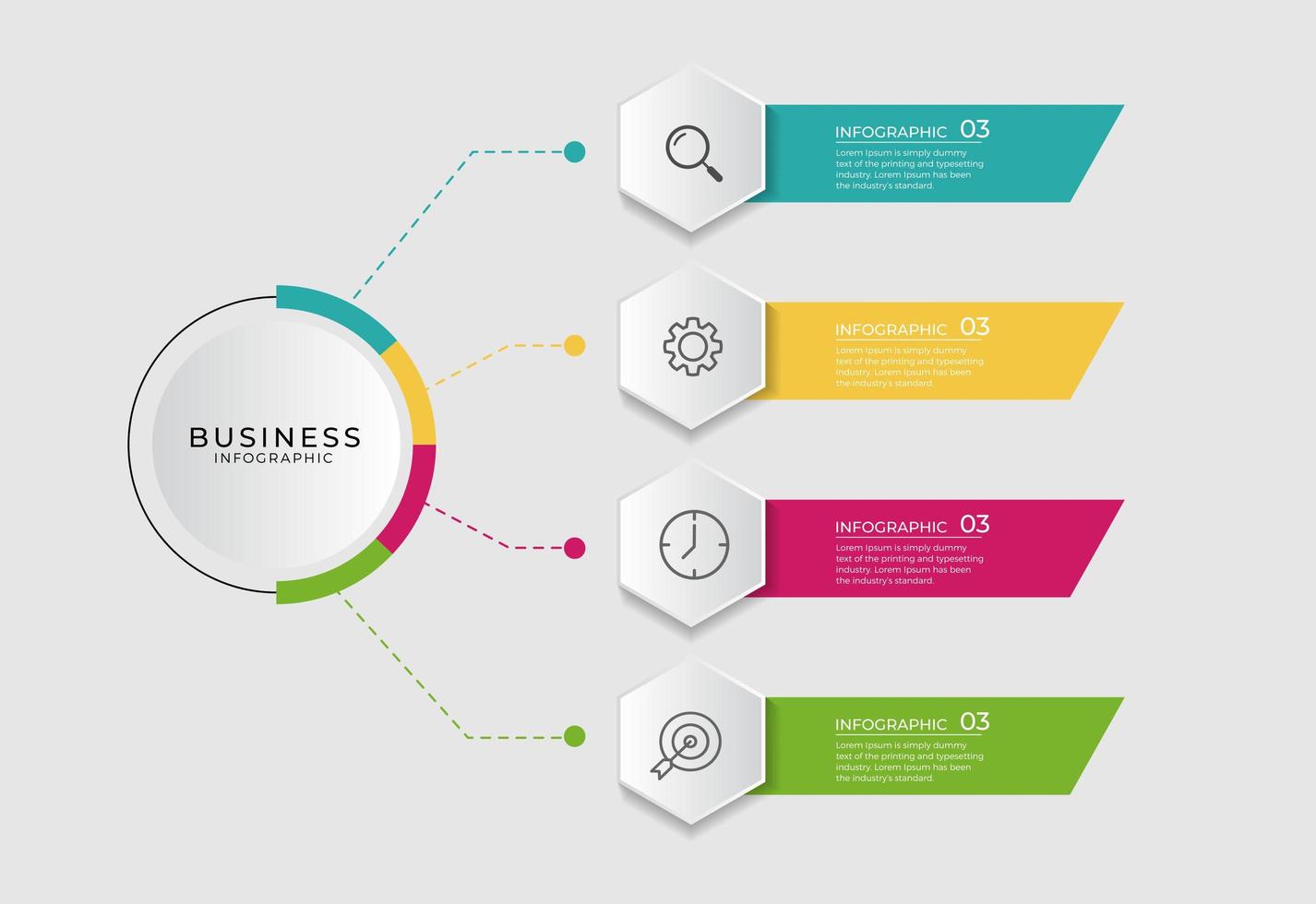 BUSINESS
INFOGRAPHIC

INFOGRAPHIC 03
Lorem Ipsum is simply dummy text of the printing and typesetting industry. Lorem Ipsum has been the industry's standard.

INFOGRAPHIC 03
Lorem Ipsum is simply dummy text of the printing and typesetting industry. Lorem Ipsum has been the industry's standard.

INFOGRAPHIC 03
Lorem Ipsum is simply dummy text of the printing and typesetting industry. Lorem Ipsum has been the industry's standard.

INFOGRAPHIC 03
Lorem Ipsum is simply dummy text of the printing and typesetting industry. Lorem Ipsum has been the industry's standard.