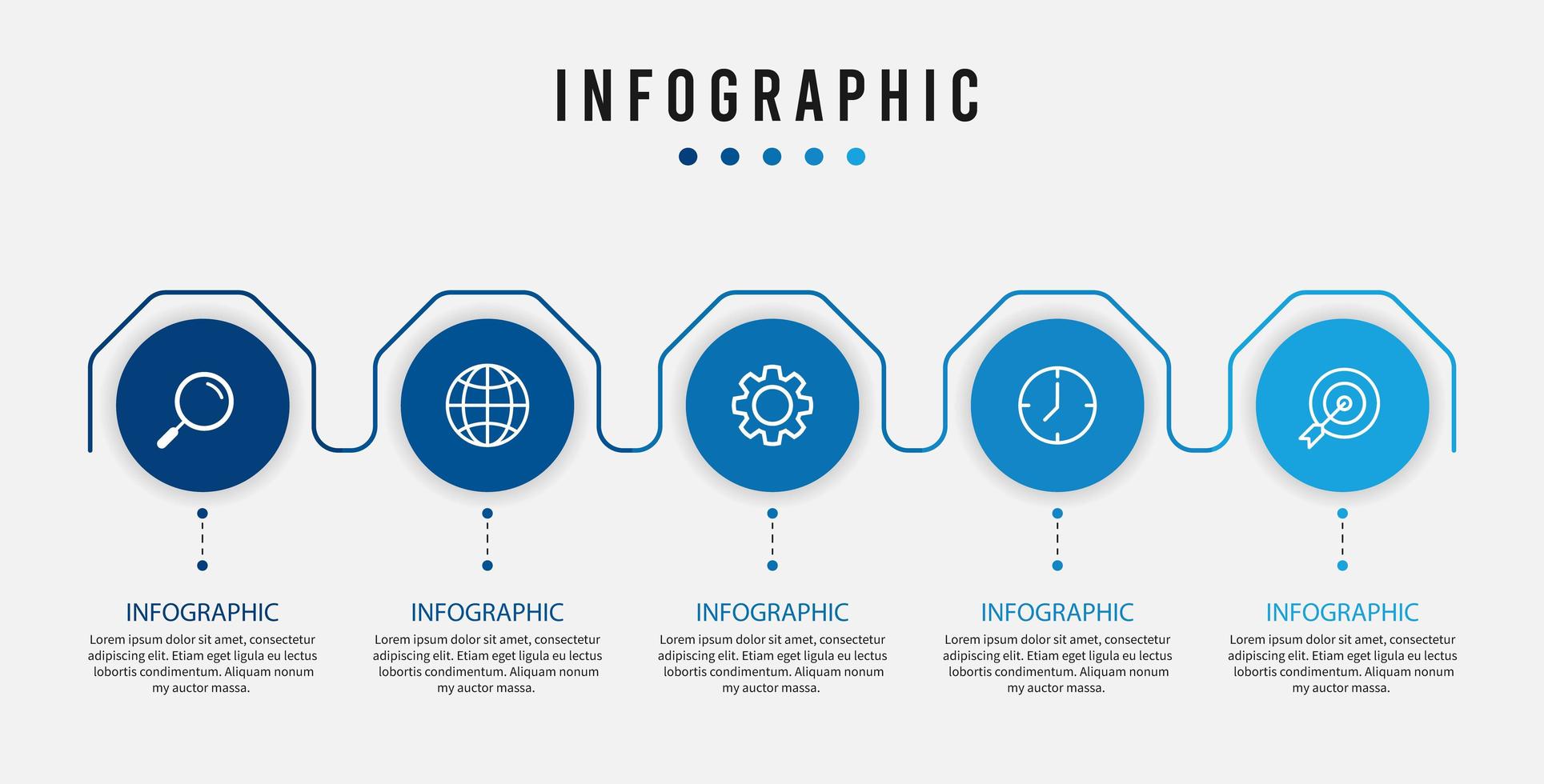 INFOGRAPHIC

INFOGRAPHIC

Lorem ipsum dolor sit amet, consectetur adipiscing elit. Etiam eget ligula eu lectus lobortis condimentum. Aliquam nonum my auctor massa.

INFOGRAPHIC

Lorem ipsum dolor sit amet, consectetur adipiscing elit. Etiam eget ligula eu lectus lobortis condimentum. Aliquam nonum my auctor massa.

INFOGRAPHIC

Lorem ipsum dolor sit amet, consectetur adipiscing elit. Etiam eget ligula eu lectus lobortis condimentum. Aliquam nonum my auctor massa.

INFOGRAPHIC

Lorem ipsum dolor sit amet, consectetur adipiscing elit. Etiam eget ligula eu lectus lobortis condimentum. Aliquam nonum my auctor massa.

INFOGRAPHIC

Lorem ipsum dolor sit amet, consectetur adipiscing elit. Etiam eget ligula eu lectus lobortis condimentum. Aliquam nonum my auctor massa.