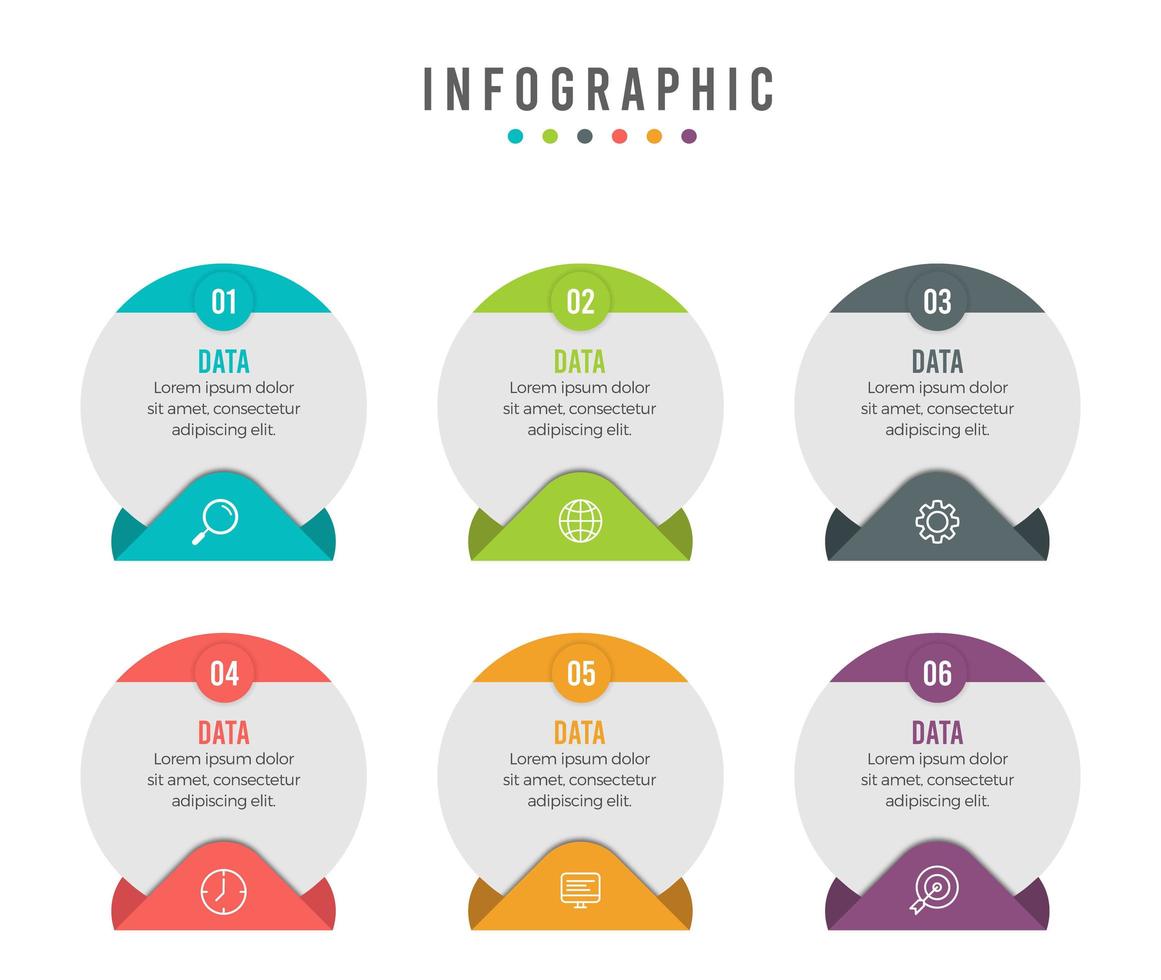 INFOGRAPHIC

01
DATA
Lorem ipsum dolor sit amet, consectetur adipiscing elit.

02
DATA
Lorem ipsum dolor sit amet, consectetur adipiscing elit.

03
DATA
Lorem ipsum dolor sit amet, consectetur adipiscing elit.

04
DATA
Lorem ipsum dolor sit amet, consectetur adipiscing elit.

05
DATA
Lorem ipsum dolor sit amet, consectetur adipiscing elit.

06
DATA
Lorem ipsum dolor sit amet, consectetur adipiscing elit.