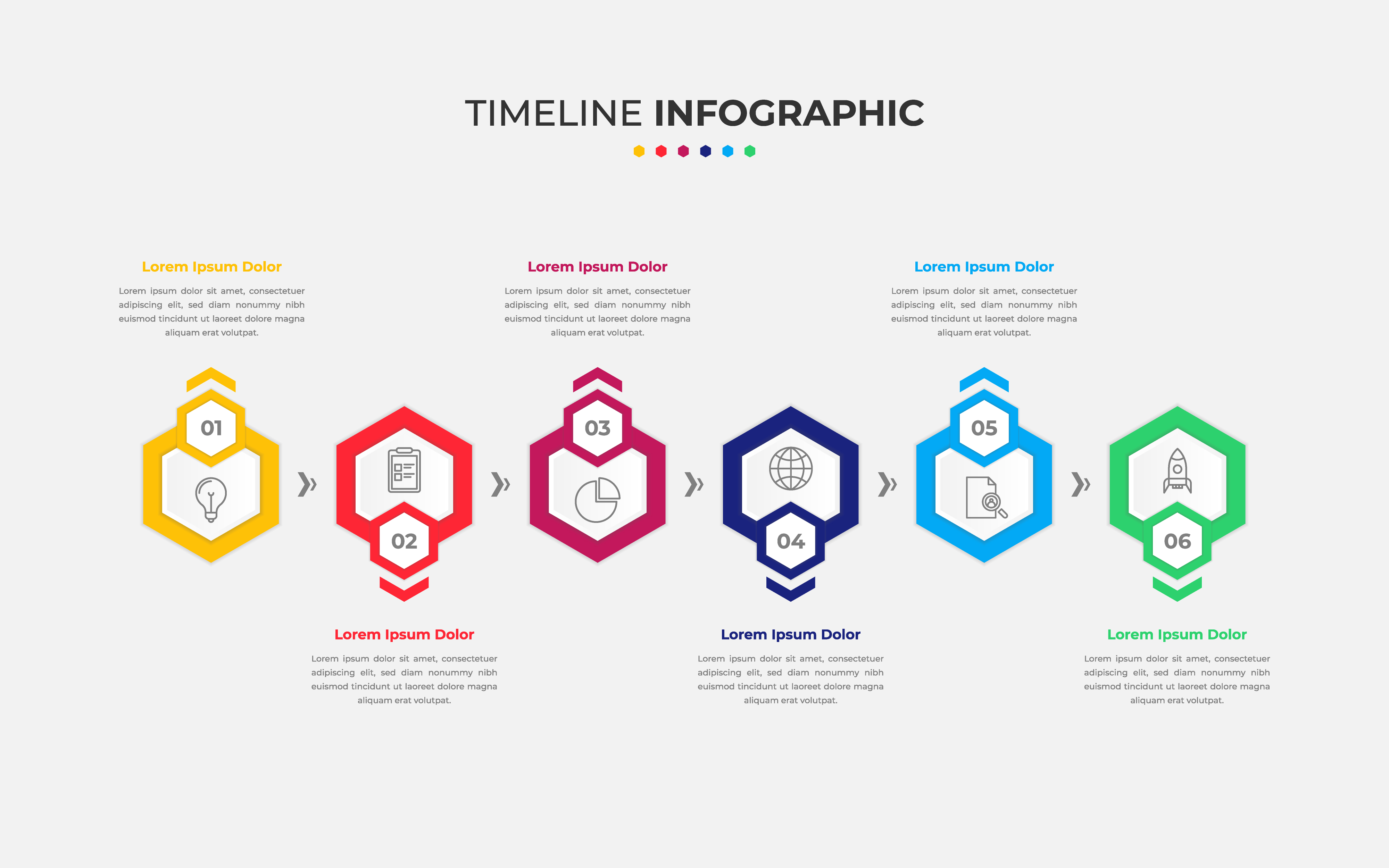 TIMELINE INFOGRAPHIC

Lorem Ipsum Dolor

Lorem ipsum dolor sit amet, consectetuer adipiscing elit, sed diam nonummy nibh euismod tincidunt ut laoreet dolore magna aliquam erat volutpat.

Lorem Ipsum Dolor

Lorem ipsum dolor sit amet, consectetuer adipiscing elit, sed diam nonummy nibh euismod tincidunt ut laoreet dolore magna aliquam erat volutpat.

Lorem Ipsum Dolor

Lorem ipsum dolor sit amet, consectetuer adipiscing elit, sed diam nonummy nibh euismod tincidunt ut laoreet dolore magna aliquam erat volutpat.

01

02

03

04

05

06

Lorem Ipsum Dolor

Lorem ipsum dolor sit amet, consectetuer adipiscing elit, sed diam nonummy nibh euismod tincidunt ut laoreet dolore magna aliquam erat volutpat.

Lorem Ipsum Dolor

Lorem ipsum dolor sit amet, consectetuer adipiscing elit, sed diam nonummy nibh euismod tincidunt ut laoreet dolore magna aliquam erat volutpat.

Lorem Ipsum Dolor

Lorem ipsum dolor sit amet, consectetuer adipiscing elit, sed diam nonummy nibh euismod tincidunt ut laoreet dolore magna aliquam erat volutpat.