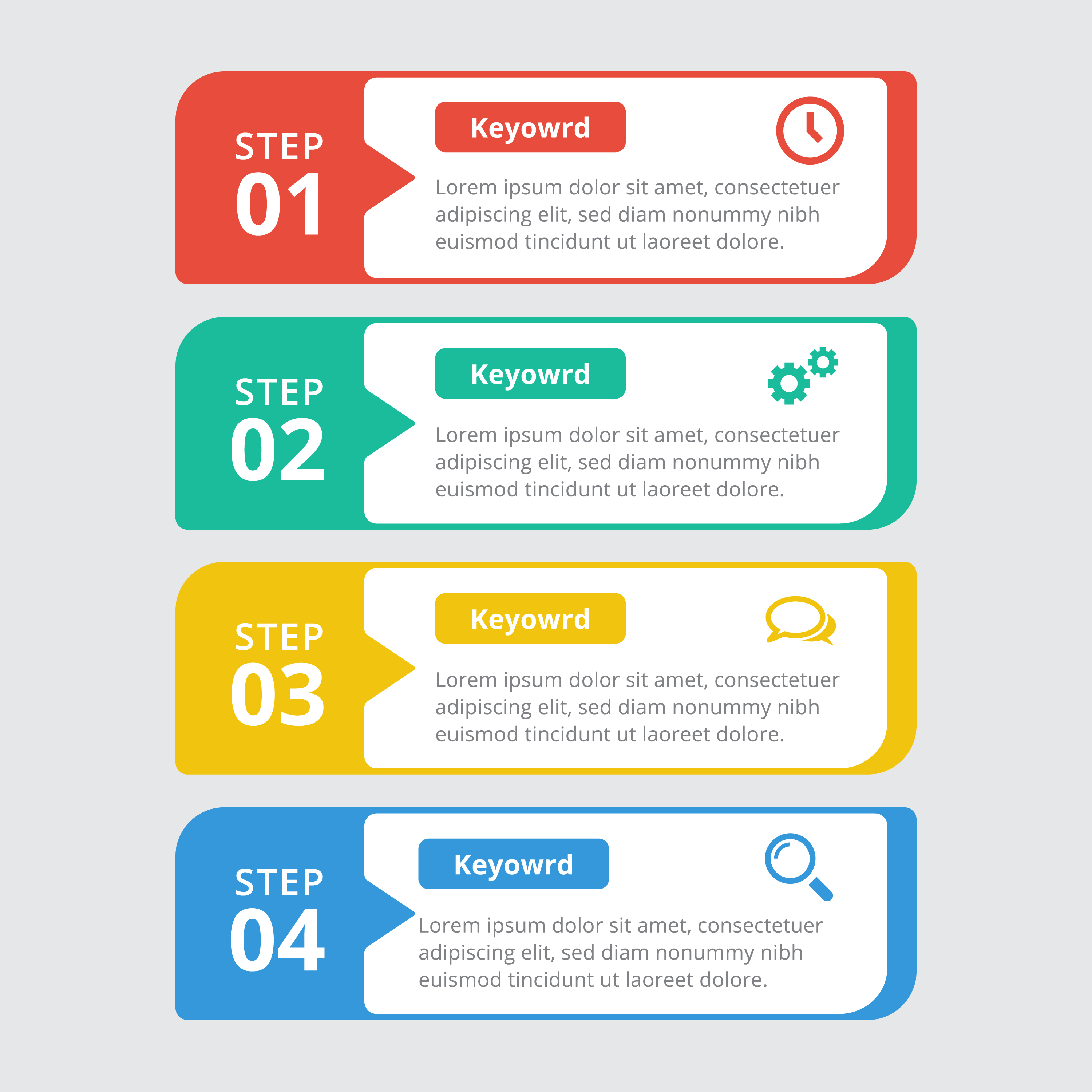 STEP
01

Keyowrd

Lorem ipsum dolor sit amet, consectetuer adipiscing elit, sed diam nonummy nibh euismod tincidunt ut laoreet dolore.

STEP
02

Keyowrd

Lorem ipsum dolor sit amet, consectetuer adipiscing elit, sed diam nonummy nibh euismod tincidunt ut laoreet dolore.

STEP
03

Keyowrd

Lorem ipsum dolor sit amet, consectetuer adipiscing elit, sed diam nonummy nibh euismod tincidunt ut laoreet dolore.

STEP
04

Keyowrd

Lorem ipsum dolor sit amet, consectetuer adipiscing elit, sed diam nonummy nibh euismod tincidunt ut laoreet dolore.