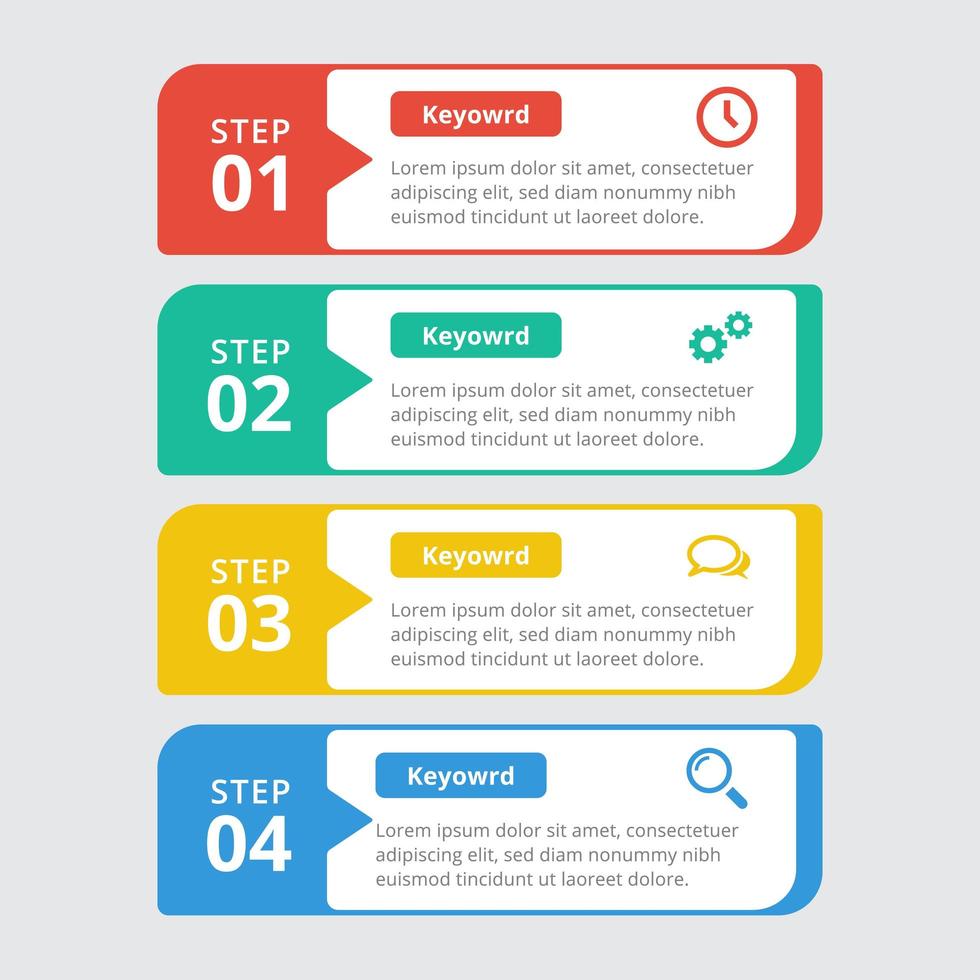 STEP
01

Keyowrd

Lorem ipsum dolor sit amet, consectetuer adipiscing elit, sed diam nonummy nibh euismod tincidunt ut laoreet dolore.

STEP
02

Keyowrd

Lorem ipsum dolor sit amet, consectetuer adipiscing elit, sed diam nonummy nibh euismod tincidunt ut laoreet dolore.

STEP
03

Keyowrd

Lorem ipsum dolor sit amet, consectetuer adipiscing elit, sed diam nonummy nibh euismod tincidunt ut laoreet dolore.

STEP
04

Keyowrd

Lorem ipsum dolor sit amet, consectetuer adipiscing elit, sed diam nonummy nibh euismod tincidunt ut laoreet dolore.