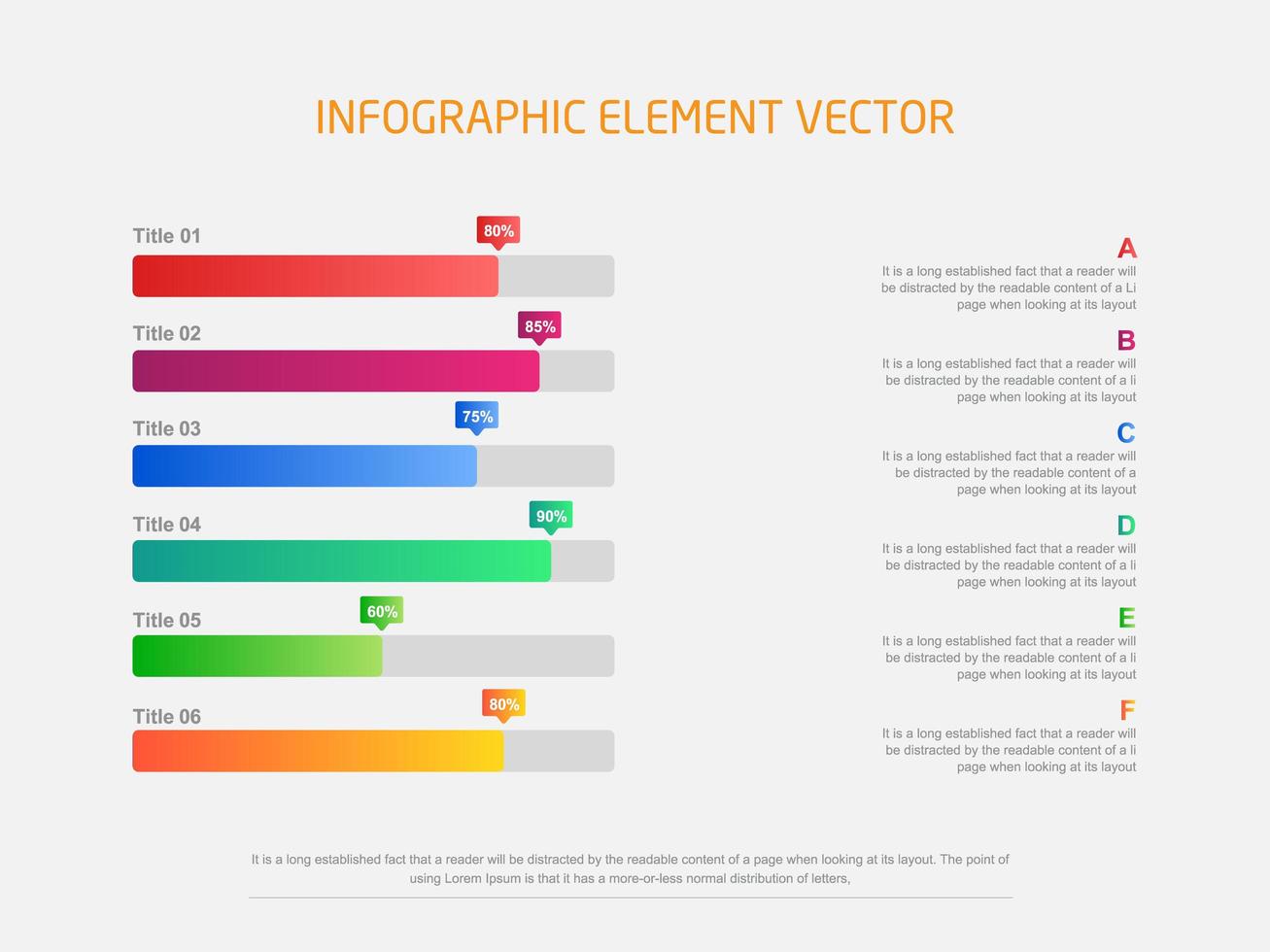 INFOGRAPHIC ELEMENT VECTOR

Title 01
80%

Title 02
85%

Title 03
75%

Title 04
90%

Title 05
60%

Title 06
80%

A
It is a long established fact that a reader will be distracted by the readable content of a Li page when looking at its layout

B
It is a long established fact that a reader will be distracted by the readable content of a li page when looking at its layout

C
It is a long established fact that a reader will be distracted by the readable content of a page when looking at its layout

D
It is a long established fact that a reader will be distracted by the readable content of a li page when looking at its layout

E
It is a long established fact that a reader will be distracted by the readable content of a li page when looking at its layout

F
It is a long established fact that a reader will be distracted by the readable content of a li page when looking at its layout

It is a long established fact that a reader will be distracted by the readable content of a page when looking at its layout. The point of using Lorem Ipsum is that it has a more-or-less normal distribution of letters,