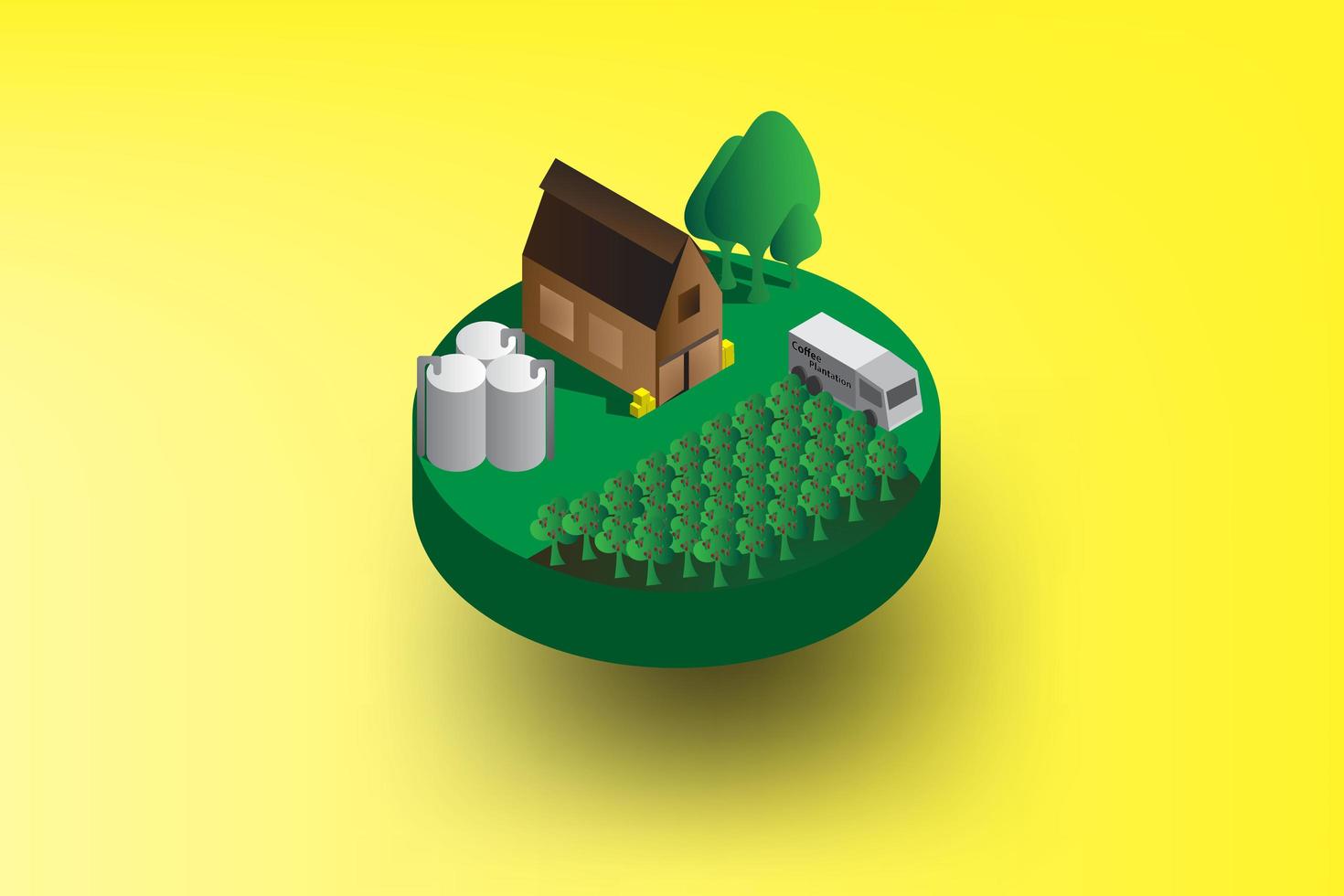 Coffee Plantation