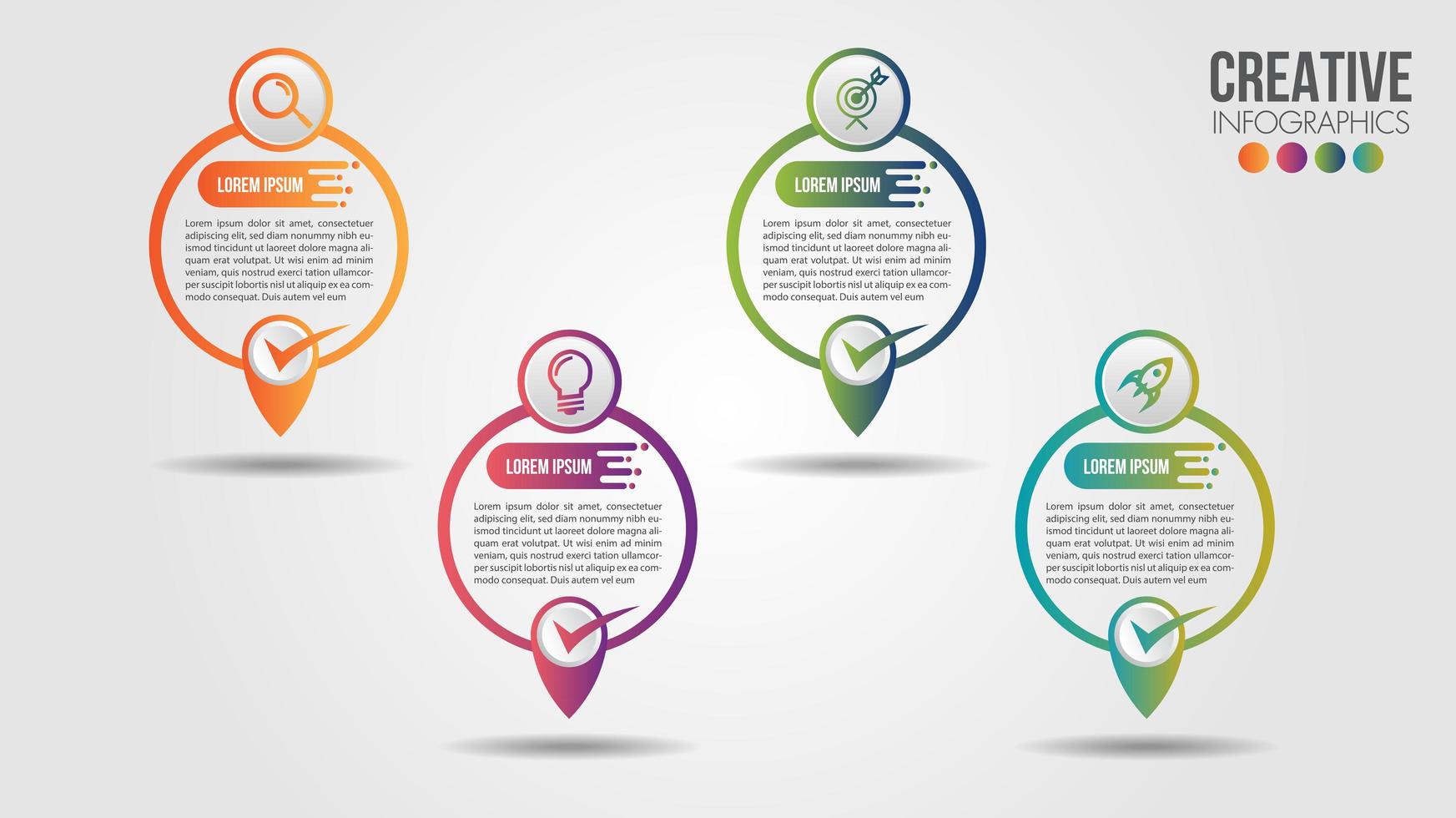 CREATIVE
INFOGRAPHICS

LOREM IPSUM

Lorem ipsum dolor sit amet, consectetuer adipiscing elit, sed diam nonummy nibh euismod tincidunt ut laoreet dolore magna aliquam erat volutpat. Ut wisi enim ad minim veniam, quis nostrud exerci tation ullamcorper suscipit lobortis nisl ut aliquip ex ea commodo consequat. Duis autem vel eum

LOREM IPSUM

Lorem ipsum dolor sit amet, consectetuer adipiscing elit, sed diam nonummy nibh euismod tincidunt ut laoreet dolore magna aliquam erat volutpat. Ut wisi enim ad minim veniam, quis nostrud exerci tation ullamcorper suscipit lobortis nisl ut aliquip ex ea commodo consequat. Duis autem vel eum

LOREM IPSUM

Lorem ipsum dolor sit amet, consectetuer adipiscing elit, sed diam nonummy nibh euismod tincidunt ut laoreet dolore magna aliquam erat volutpat. Ut wisi enim ad minim veniam, quis nostrud exerci tation ullamcorper suscipit lobortis nisl ut aliquip ex ea commodo consequat. Duis autem vel eum

LOREM IPSUM

Lorem ipsum dolor sit amet, consectetuer adipiscing elit, sed diam nonummy nibh euismod tincidunt ut laoreet dolore magna aliquam erat volutpat. Ut wisi enim ad minim veniam, quis nostrud exerci tation ullamcorper suscipit lobortis nisl ut aliquip ex ea commodo consequat. Duis autem vel eum