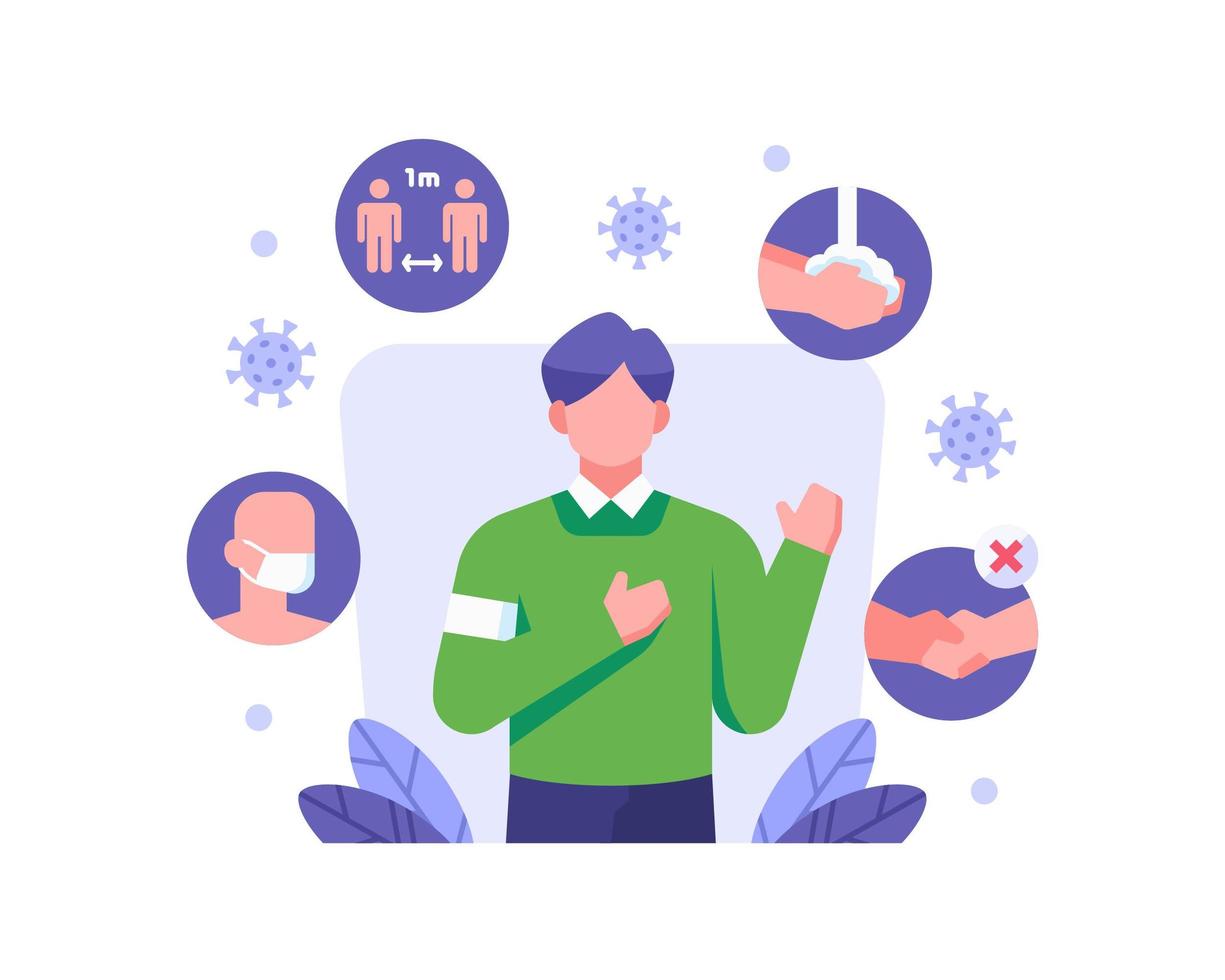 1m