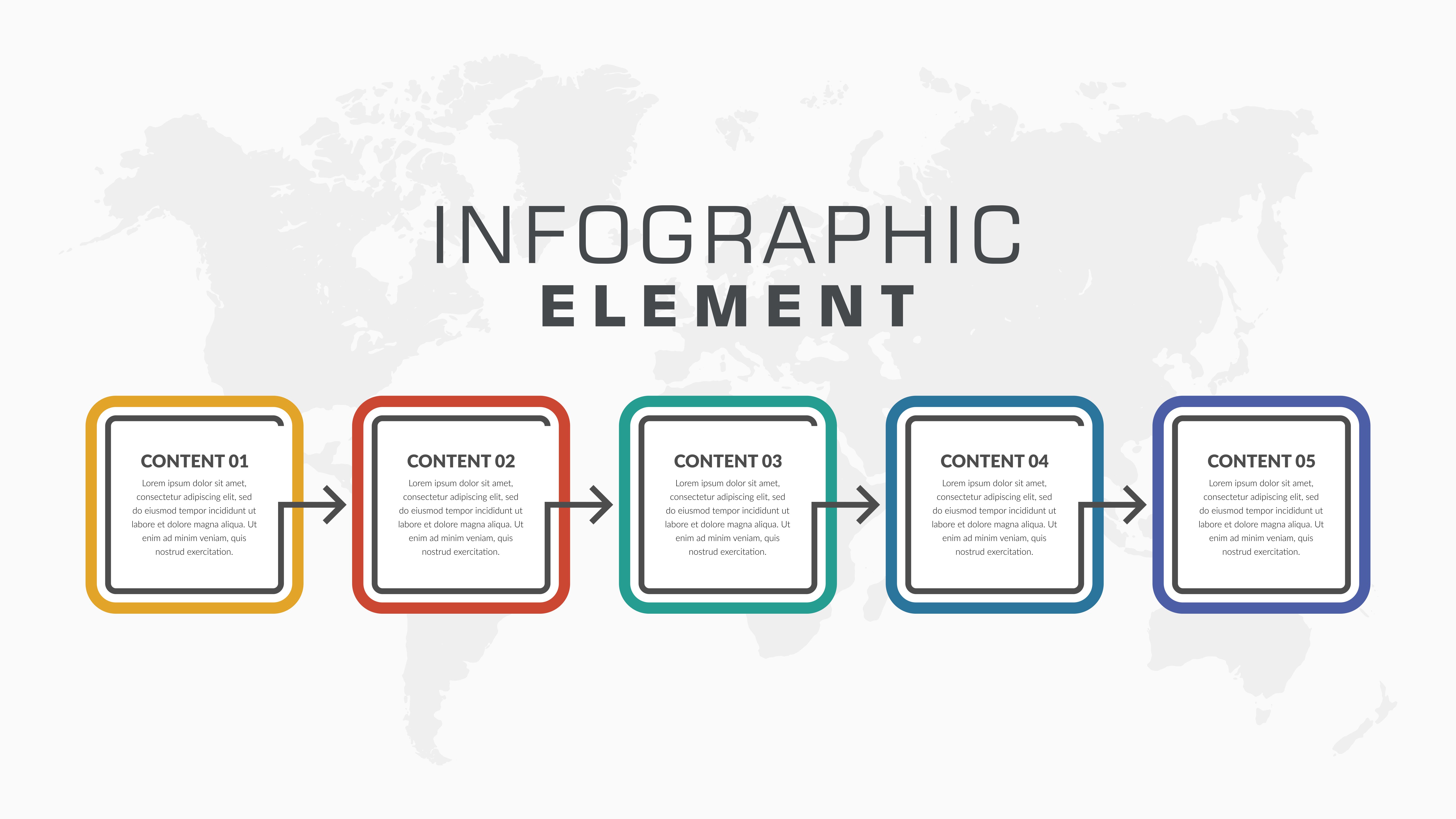 INFOGRAPHIC
ELEMENT

CONTENT 01
Lorem ipsum dolor sit amet, consectetur adipiscing elit, sed do eiusmod tempor incididunt ut labore et dolore magna aliqua. Ut enim ad minim veniam, quis nostrud exercitation.

CONTENT 02
Lorem ipsum dolor sit amet, consectetur adipiscing elit, sed do eiusmod tempor incididunt ut labore et dolore magna aliqua. Ut enim ad minim veniam, quis nostrud exercitation.

CONTENT 03
Lorem ipsum dolor sit amet, consectetur adipiscing elit, sed do eiusmod tempor incididunt ut labore et dolore magna aliqua. Ut enim ad minim veniam, quis nostrud exercitation.

CONTENT 04
Lorem ipsum dolor sit amet, consectetur adipiscing elit, sed do eiusmod tempor incididunt ut labore et dolore magna aliqua. Ut enim ad minim veniam, quis nostrud exercitation.

CONTENT 05
Lorem ipsum dolor sit amet, consectetur adipiscing elit, sed do eiusmod tempor incididunt ut labore et dolore magna aliqua. Ut enim ad minim veniam, quis nostrud exercitation.