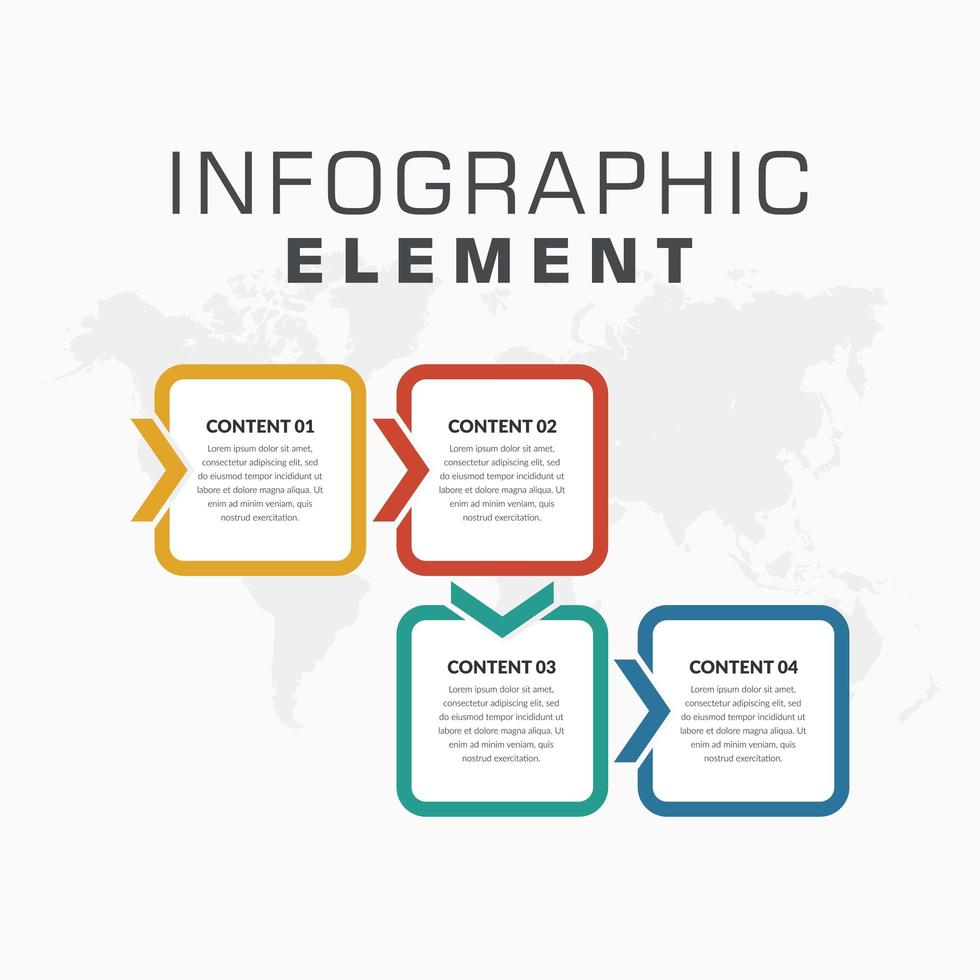 INFOGRAPHIC
ELEMENT

CONTENT 01
Lorem ipsum dolor sit amet, consectetur adipiscing elit, sed do eiusmod tempor incididunt ut labore et dolore magna aliqua. Ut enim ad minim veniam, quis nostrud exercitation.

CONTENT 02
Lorem ipsum dolor sit amet, consectetur adipiscing elit, sed do eiusmod tempor incididunt ut labore et dolore magna aliqua. Ut enim ad minim veniam, quis nostrud exercitation.

CONTENT 03
Lorem ipsum dolor sit amet, consectetur adipiscing elit, sed do eiusmod tempor incididunt ut labore et dolore magna aliqua. Ut enim ad minim veniam, quis nostrud exercitation.

CONTENT 04
Lorem ipsum dolor sit amet, consectetur adipiscing elit, sed do eiusmod tempor incididunt ut labore et dolore magna aliqua. Ut enim ad minim veniam, quis nostrud exercitation.