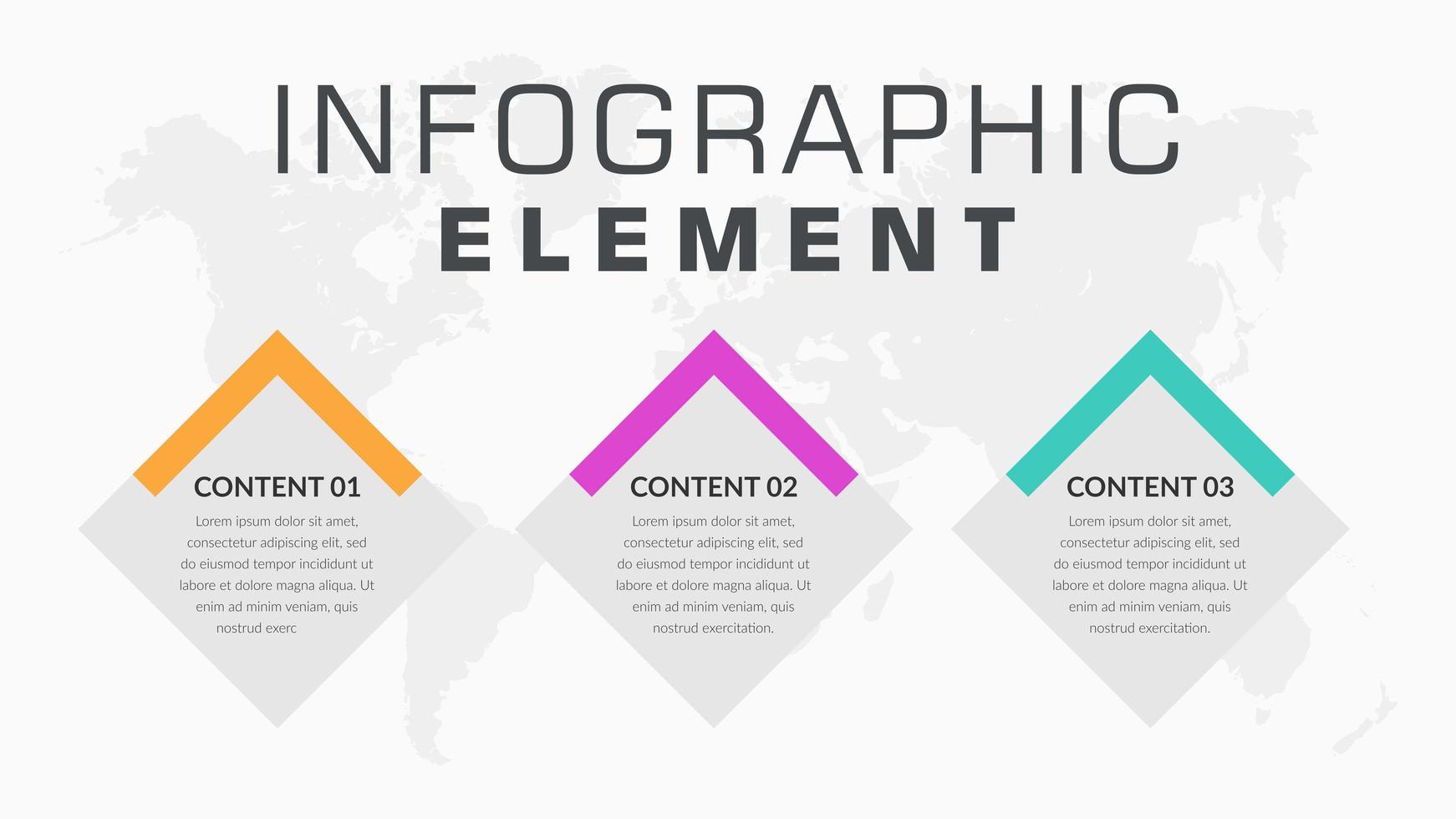 INFOGRAPHIC
ELEMENT

CONTENT 01

Lorem ipsum dolor sit amet, consectetur adipiscing elit, sed do eiusmod tempor incididunt ut labore et dolore magna aliqua. Ut enim ad minim veniam, quis nostrud exerc

CONTENT 02

Lorem ipsum dolor sit amet, consectetur adipiscing elit, sed do eiusmod tempor incididunt ut labore et dolore magna aliqua. Ut enim ad minim veniam, quis nostrud exercitation.

CONTENT 03

Lorem ipsum dolor sit amet, consectetur adipiscing elit, sed do eiusmod tempor incididunt ut labore et dolore magna aliqua. Ut enim ad minim veniam, quis nostrud exercitation.