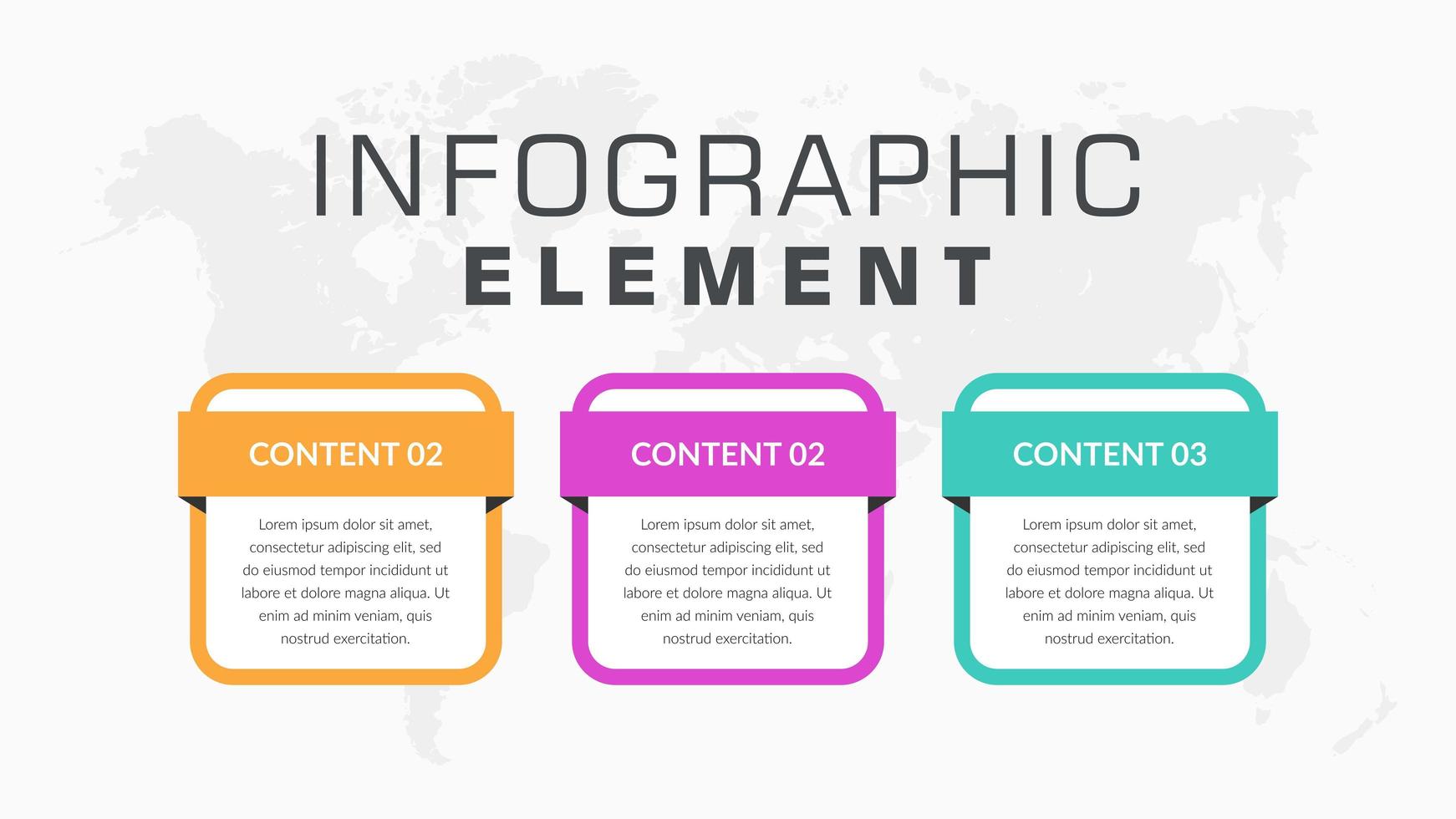 INFOGRAPHIC
ELEMENT

CONTENT 02

Lorem ipsum dolor sit amet, consectetur adipiscing elit, sed do eiusmod tempor incididunt ut labore et dolore magna aliqua. Ut enim ad minim veniam, quis nostrud exercitation.

CONTENT 02

Lorem ipsum dolor sit amet, consectetur adipiscing elit, sed do eiusmod tempor incididunt ut labore et dolore magna aliqua. Ut enim ad minim veniam, quis nostrud exercitation.

CONTENT 03

Lorem ipsum dolor sit amet, consectetur adipiscing elit, sed do eiusmod tempor incididunt ut labore et dolore magna aliqua. Ut enim ad minim veniam, quis nostrud exercitation.