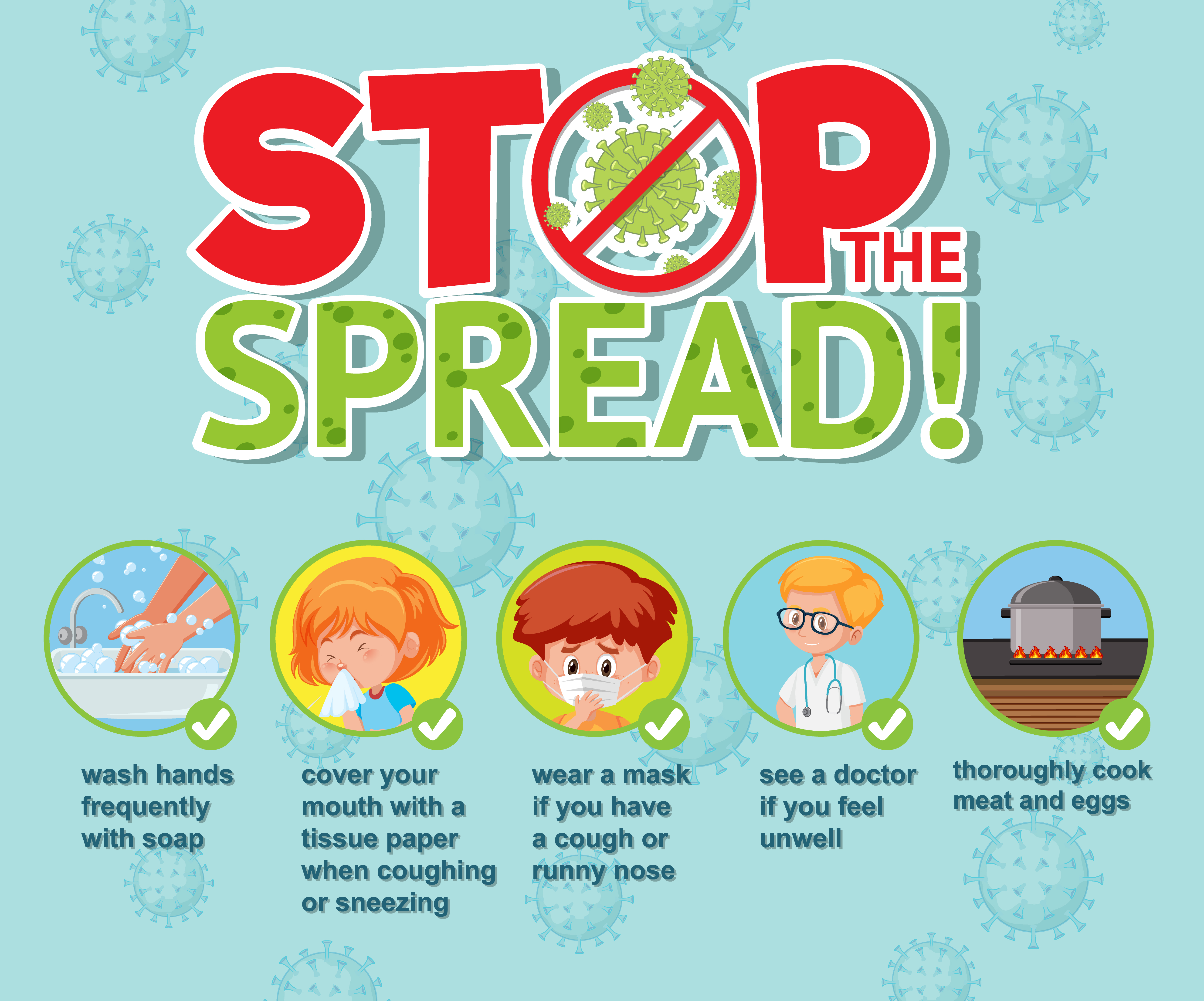 STOP THE SPREAD!

wash hands frequently with soap

cover your mouth with a tissue paper when coughing or sneezing

wear a mask if you have a cough or runny nose

see a doctor if you feel unwell

thoroughly cook meat and eggs