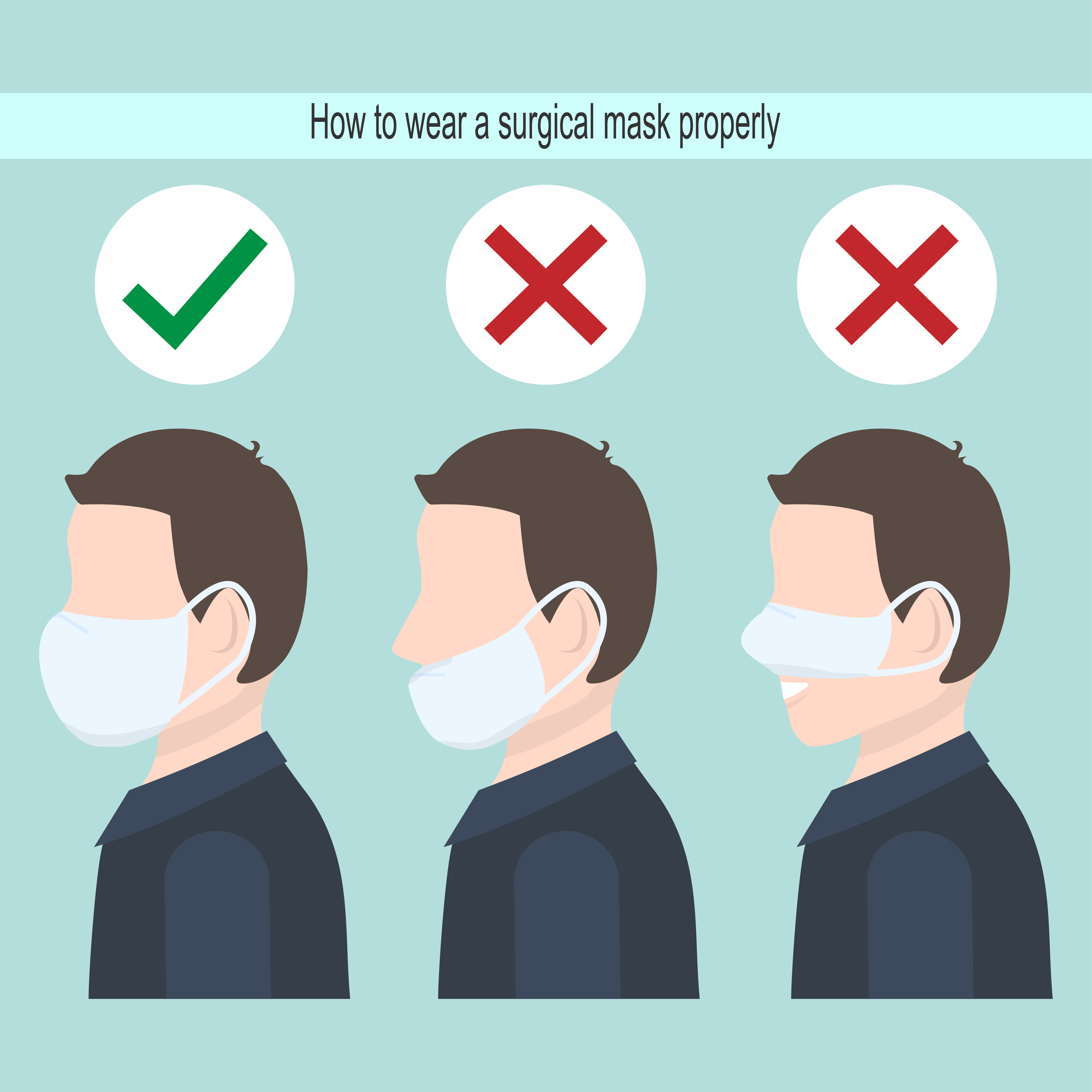 How to wear a surgical mask properly